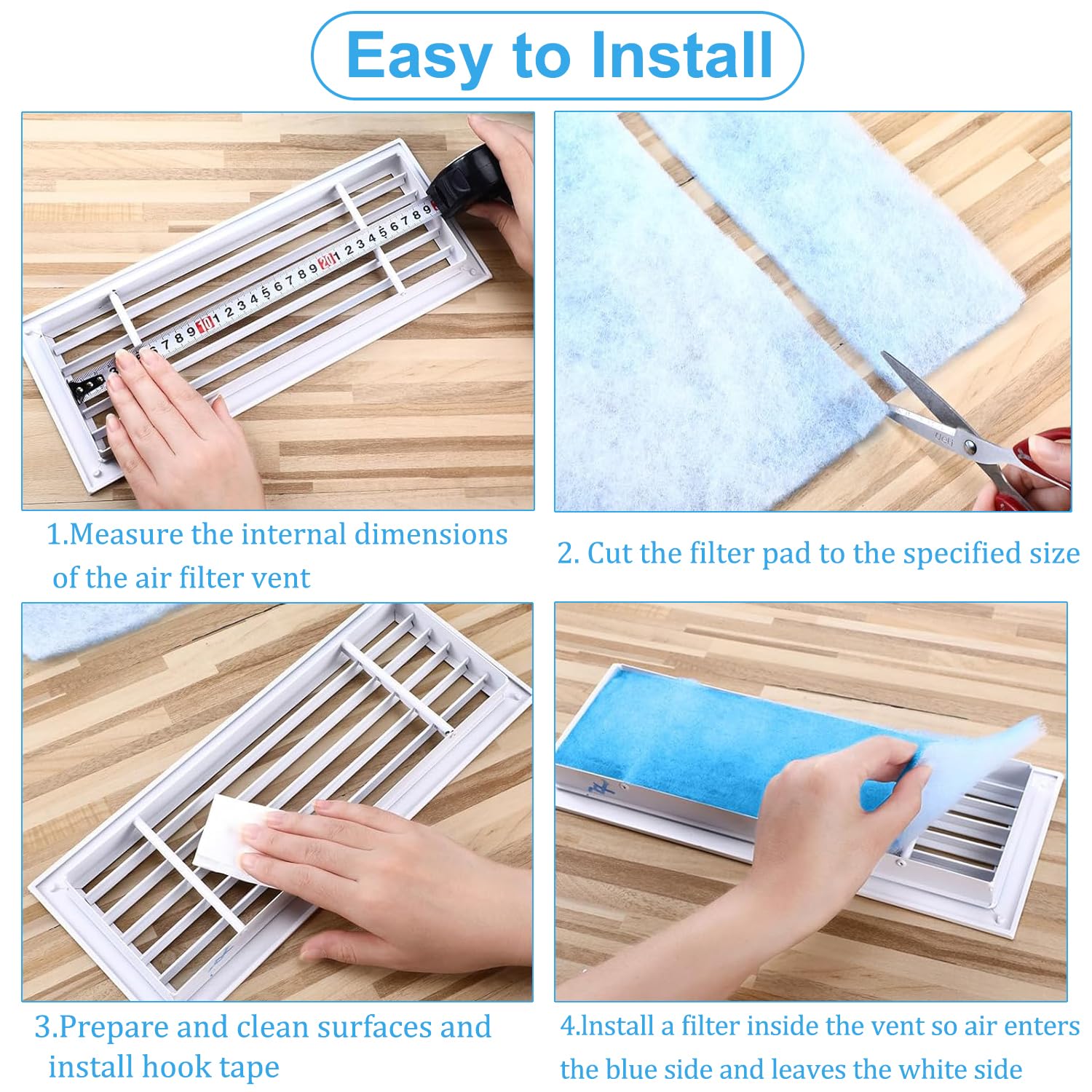 Easy to Install

1.Measure the internal dimensions of the air filter vent

2. Cut the filter pad to the specified size

3.Prepare and clean surfaces and install hook tape

4.Install a filter inside the vent so air enters the blue side and leaves the white side