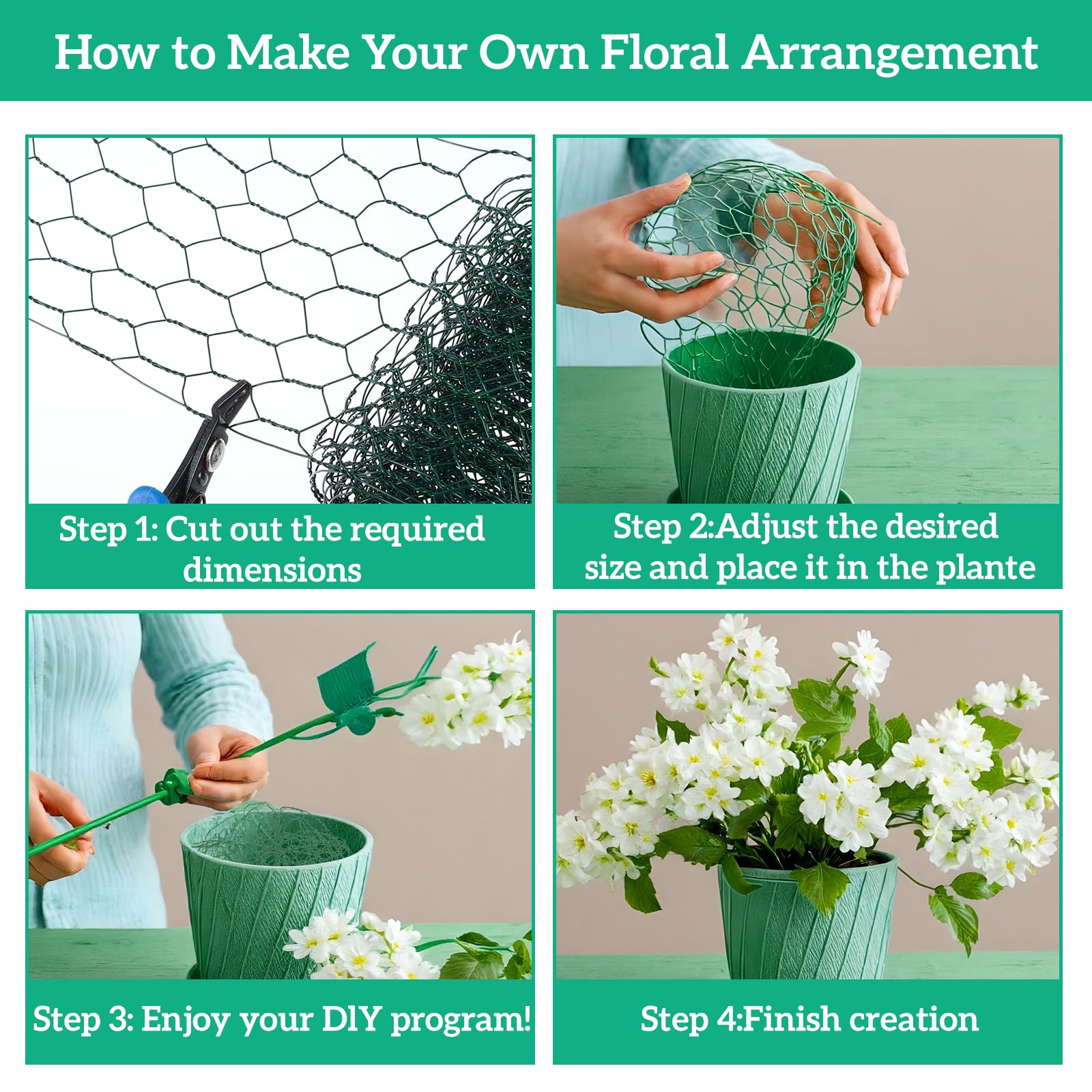 How to Make Your Own Floral Arrangement

Step 1: Cut out the required dimensions

Step 2:Adjust the desired size and place it in the plante

Step 3: Enjoy your DIY program!

Step 4:Finish creation