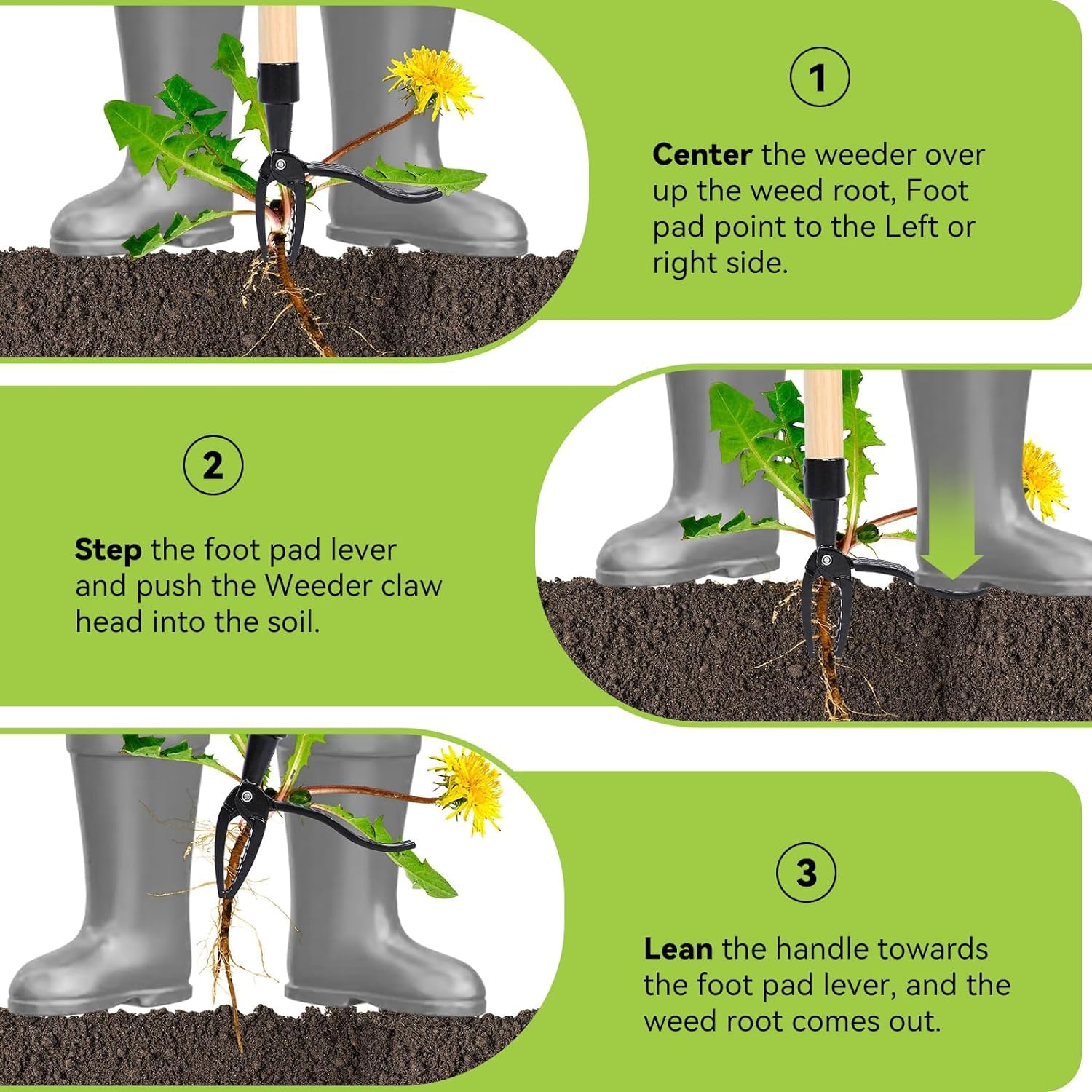 1

Center the weeder over up the weed root, Foot pad point to the Left or right side.

2

Step the foot pad lever and push the Weeder claw head into the soil.

3

Lean the handle towards the foot pad lever, and the weed root comes out.