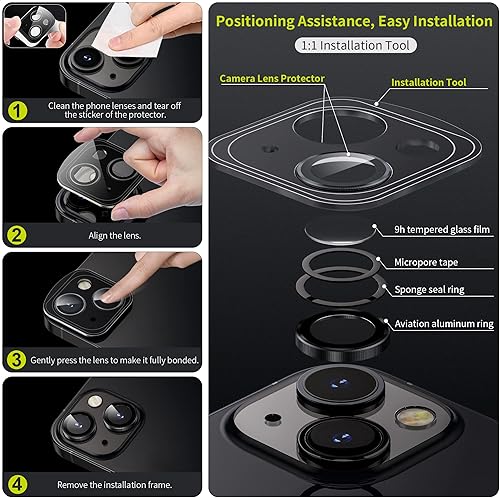 1
Clean the phone lenses and tear off the sticker of the protector.

2
Align the lens.

3
Gently press the lens to make it fully bonded.

4
Remove the installation frame.

Positioning Assistance, Easy Installation

1:1 Installation Tool

Camera Lens Protector

Installation Tool

9h tempered glass film

Micropore tape

Sponge seal ring

Aviation aluminum ring