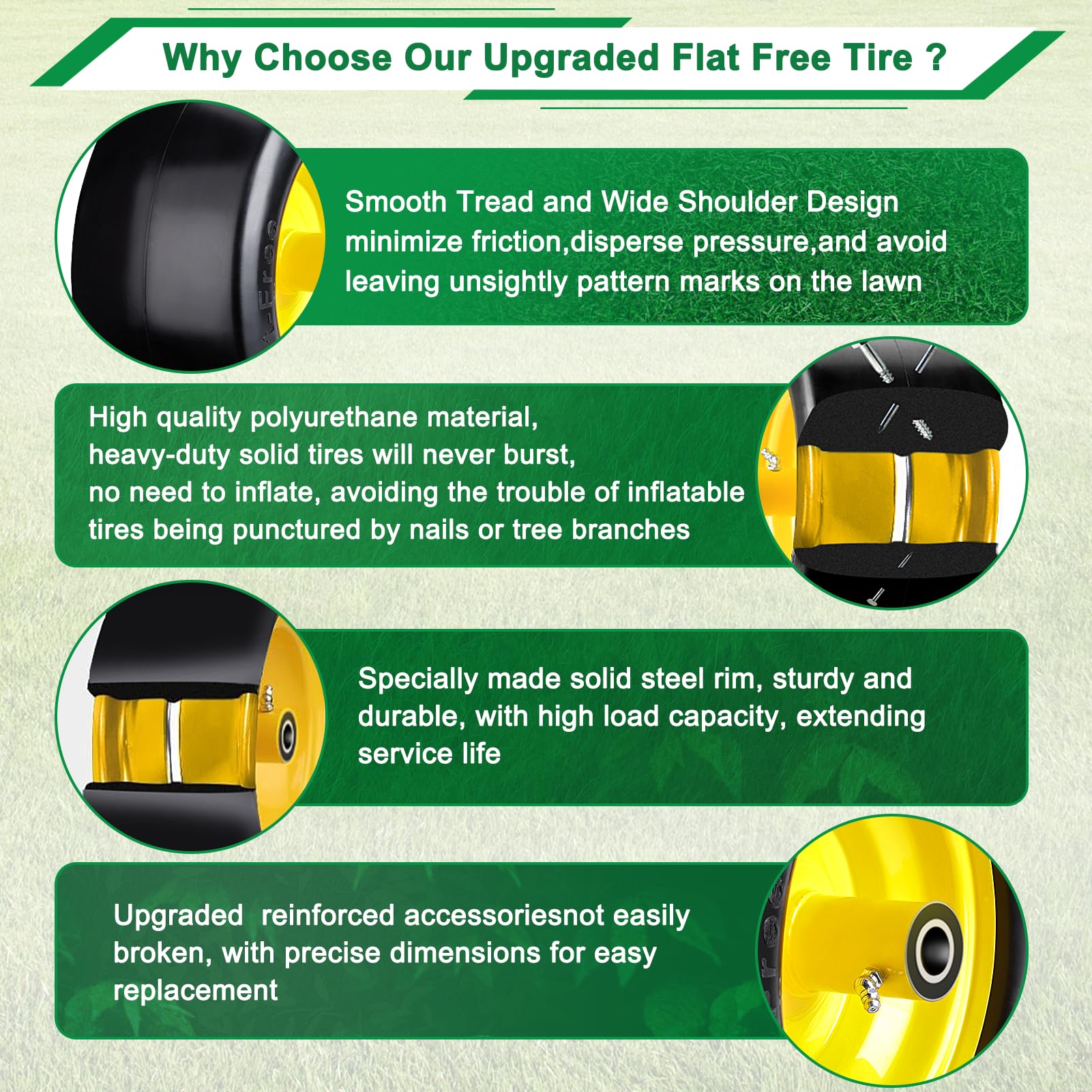 Why Choose Our Upgraded Flat Free Tire ?

Smooth Tread and Wide Shoulder Design minimize friction,disperse pressure,and avoid leaving unsightly pattern marks on the lawn

High quality polyurethane material, heavy-duty solid tires will never burst, no need to inflate, avoiding the trouble of inflatable tires being punctured by nails or tree branches

Specially made solid steel rim, sturdy and durable, with high load capacity, extending service life

Upgraded reinforced accessoriesnot easily broken, with precise dimensions for easy replacement