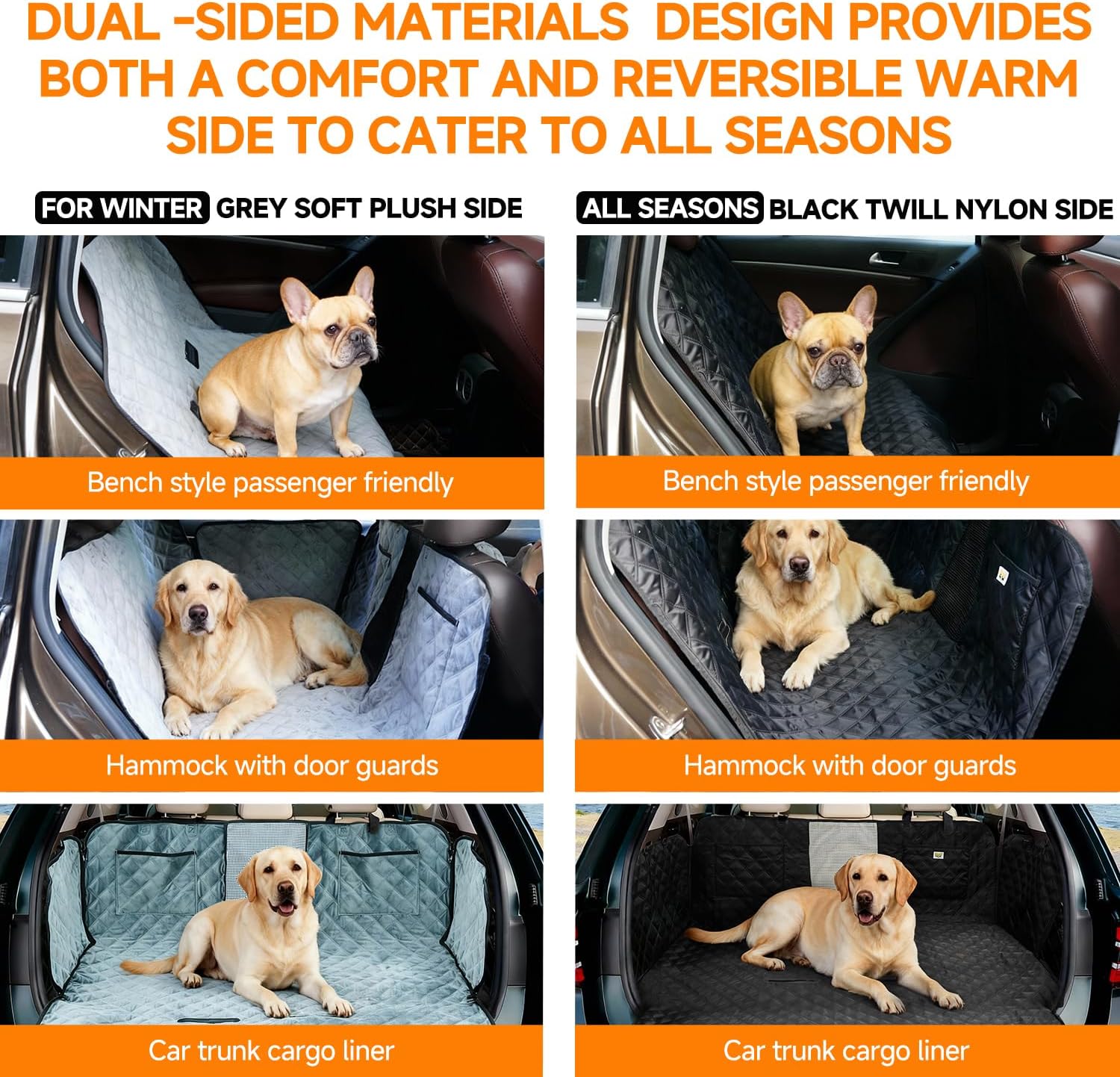 DUAL -SIDED MATERIALS DESIGN PROVIDES BOTH A COMFORT AND REVERSIBLE WARM SIDE TO CATER TO ALL SEASONS

FOR WINTER GREY SOFT PLUSH SIDE

Bench style passenger friendly

Hammock with door guards

Car trunk cargo liner

ALL SEASONS BLACK TWILL NYLON SIDE

Bench style passenger friendly

Hammock with door guards

Car trunk cargo liner