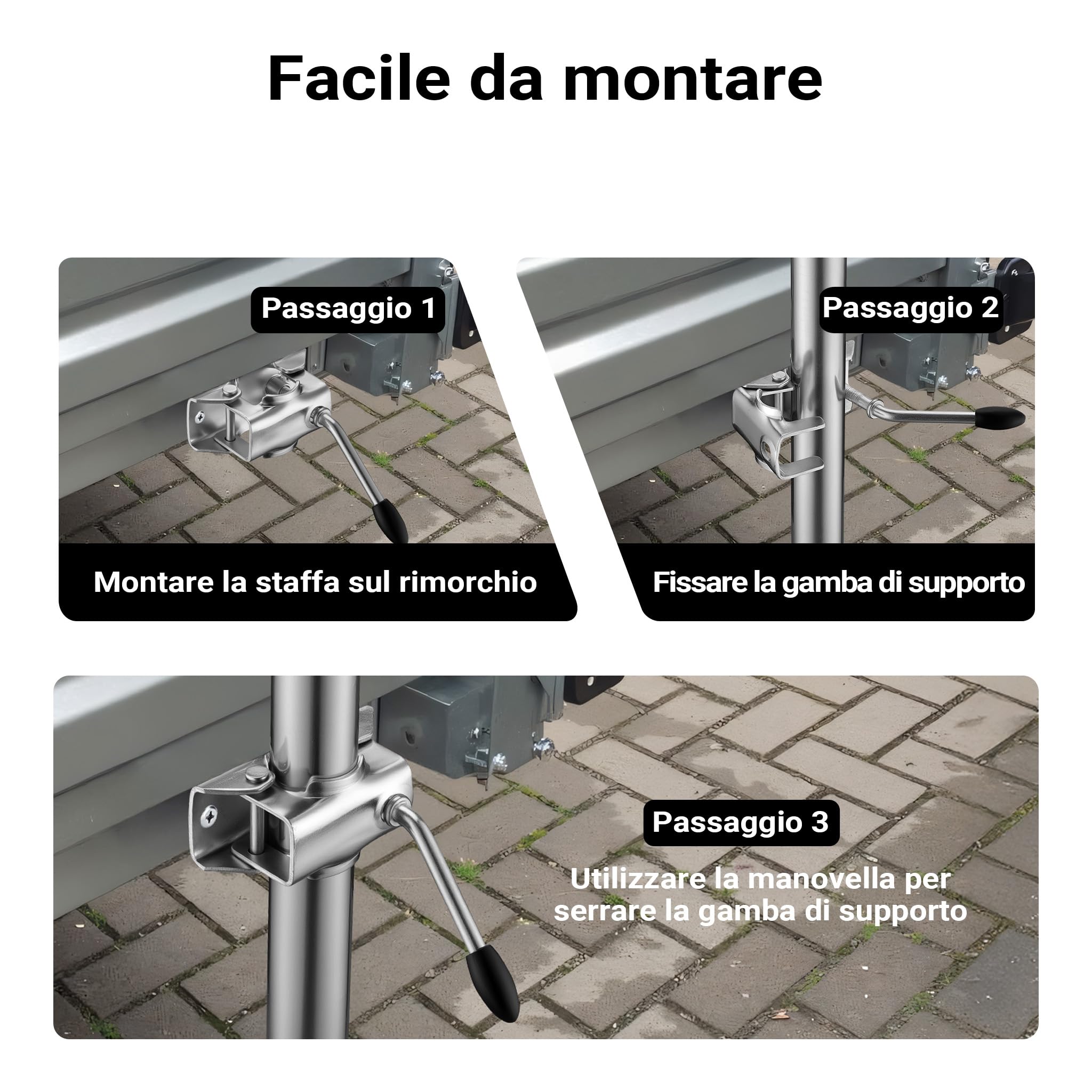 Facile da montare

Passaggio 1

Montare la staffa sul rimorchio

Passaggio 2

Fissare la gamba di supporto

Passaggio 3

Utilizzare la manovella per serrare la gamba di supporto