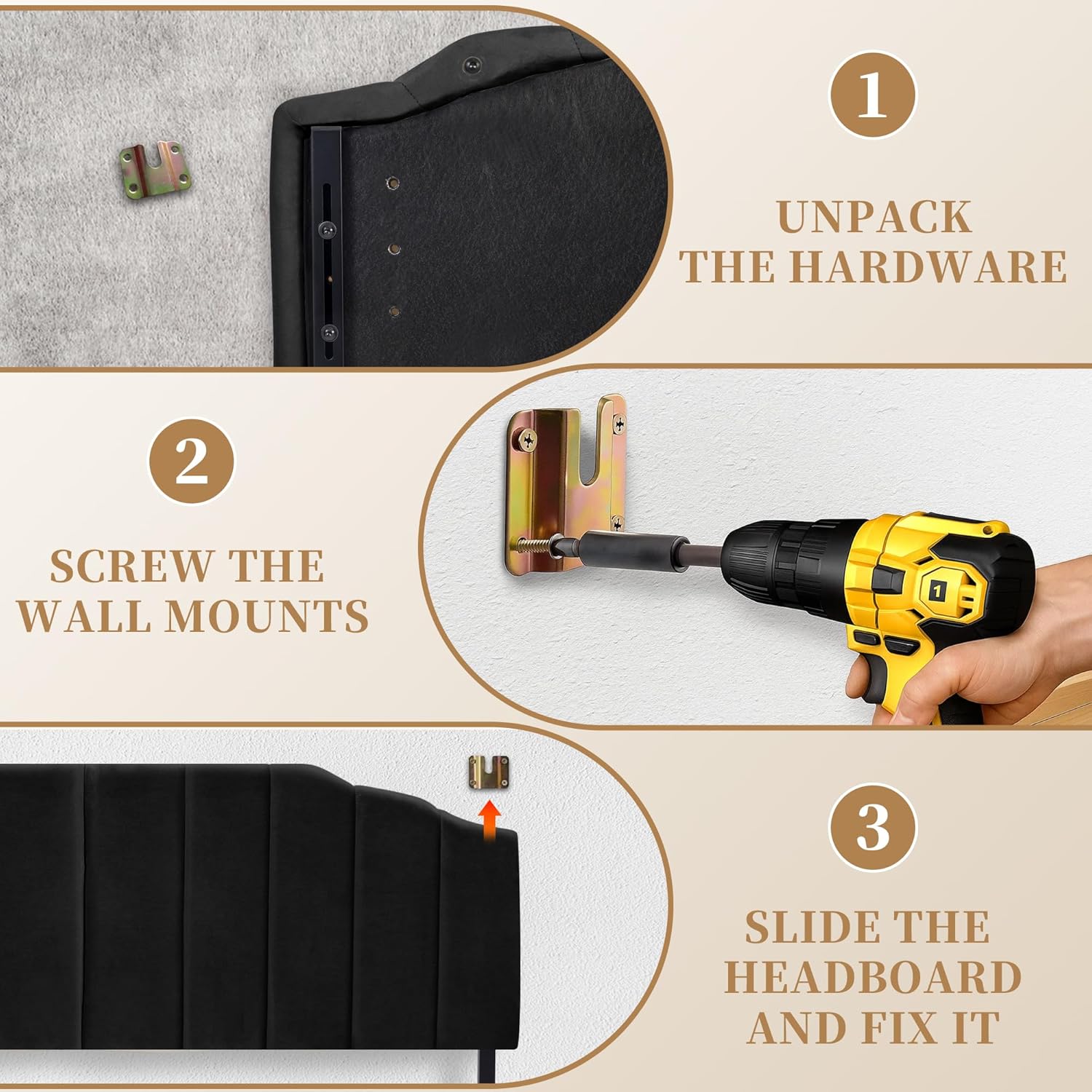 1

UNPACK THE HARDWARE

2

SCREW THE WALL MOUNTS

1

3

SLIDE THE HEADBOARD AND FIX IT