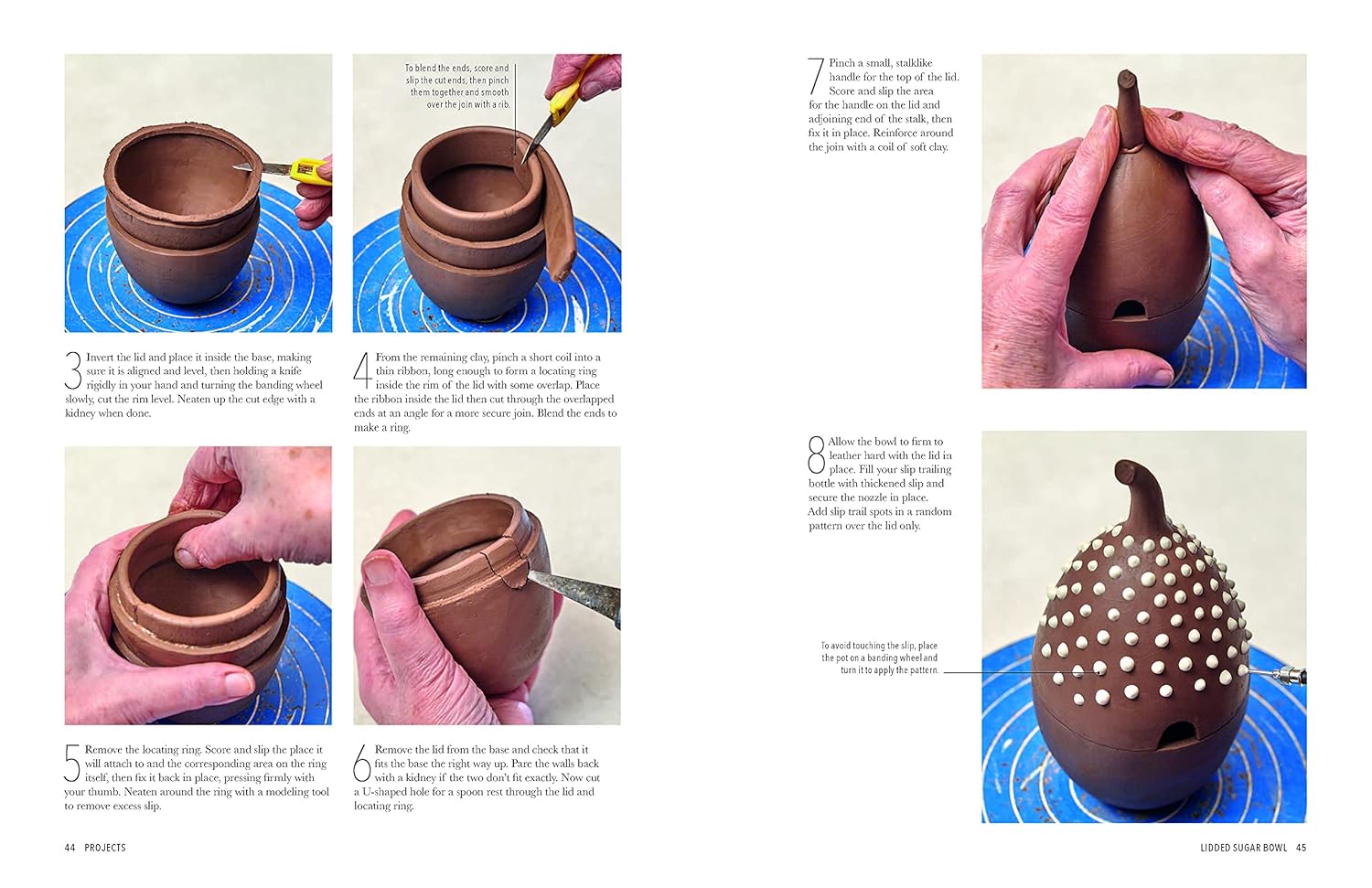 To blend the ends, score and slip the cut ends, then pinch them together and smooth over the join with a rib.

3 Invert the lid and place it inside the base, making sure it is aligned and level, then holding a knife rigidly in your hand and turning the banding wheel slowly, cut the rim level. Neaten up the cut edge with a kidney when done.

4 From the remaining clay, pinch a short coil into a thin ribbon, long enough to form a locating ring inside the rim of the lid with some overlap. Place the ribbon inside the lid then cut through the overlapped ends at an angle for a more secure join. Blend the ends to make a ring.

5 Remove the locating ring. Score and slip the place it will attach to and the corresponding area on the ring itself, then fix it back in place, pressing firmly with your thumb. Neaten around the ring with a modeling tool to remove excess slip.

6 Remove the lid from the base and check that it fits the base the right way up. Pare the walls back with a kidney if the two don't fit exactly. Now cut a U-shaped hole for a spoon rest through the lid and locating ring.

44 PROJECTS

7 Pinch a small, stalklike handle for the top of the lid. Score and slip the area for the handle on the lid and adjoining end of the stalk, then fix it in place. Reinforce around the join with a coil of soft clay.

8 Allow the bowl to firm to leather hard with the lid in place. Fill your slip trailing bottle with thickened slip and secure the nozzle in place. Add slip trail spots in a random pattern over the lid only.

To avoid touching the slip, place the pot on a banding wheel and turn it to apply the pattern.

LIDDED SUGAR BOWL 45