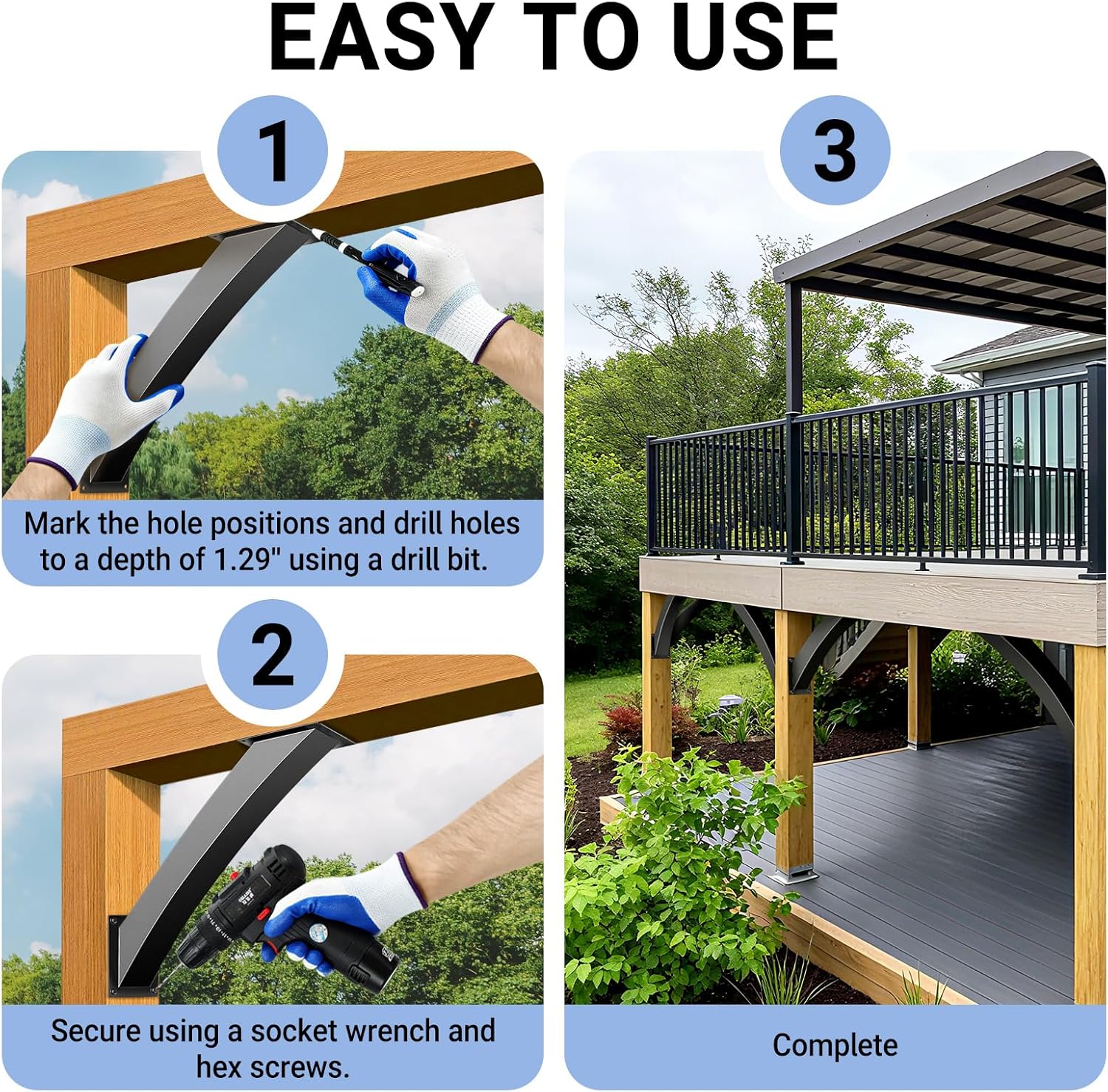 EASY TO USE

1

Mark the hole positions and drill holes to a depth of 1.29" using a drill bit.

2

Secure using a socket wrench and hex screws.

3

Complete