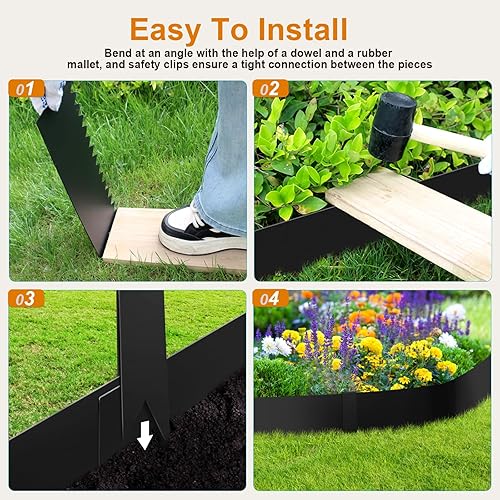 Easy To Install

Bend at an angle with the help of a dowel and a rubber mallet, and safety clips ensure a tight connection between the pieces

01

02

03

04