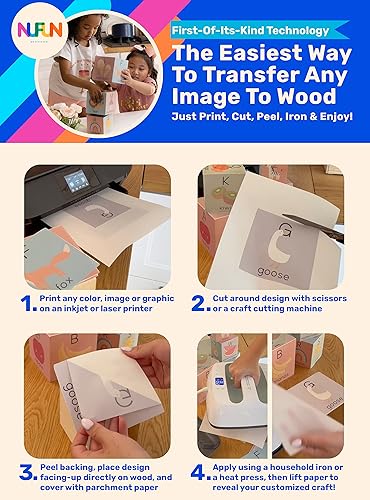 NUFUN

First-Of-Its-Kind Technology

The Easiest Way To Transfer Any Image To Wood

Just Print, Cut, Peel, Iron & Enjoy!

fox

K

G

goose

1. Print any color, image or graphic on an inkjet or laser printer

2. Cut around design with scissors or a craft cutting machine

B

goose

G

B

G

goose

3. Peel backing, place design facing-up directly on wood, and cover with parchment paper

4. Apply using a household iron or a heat press, then lift paper to reveal your customized craft!