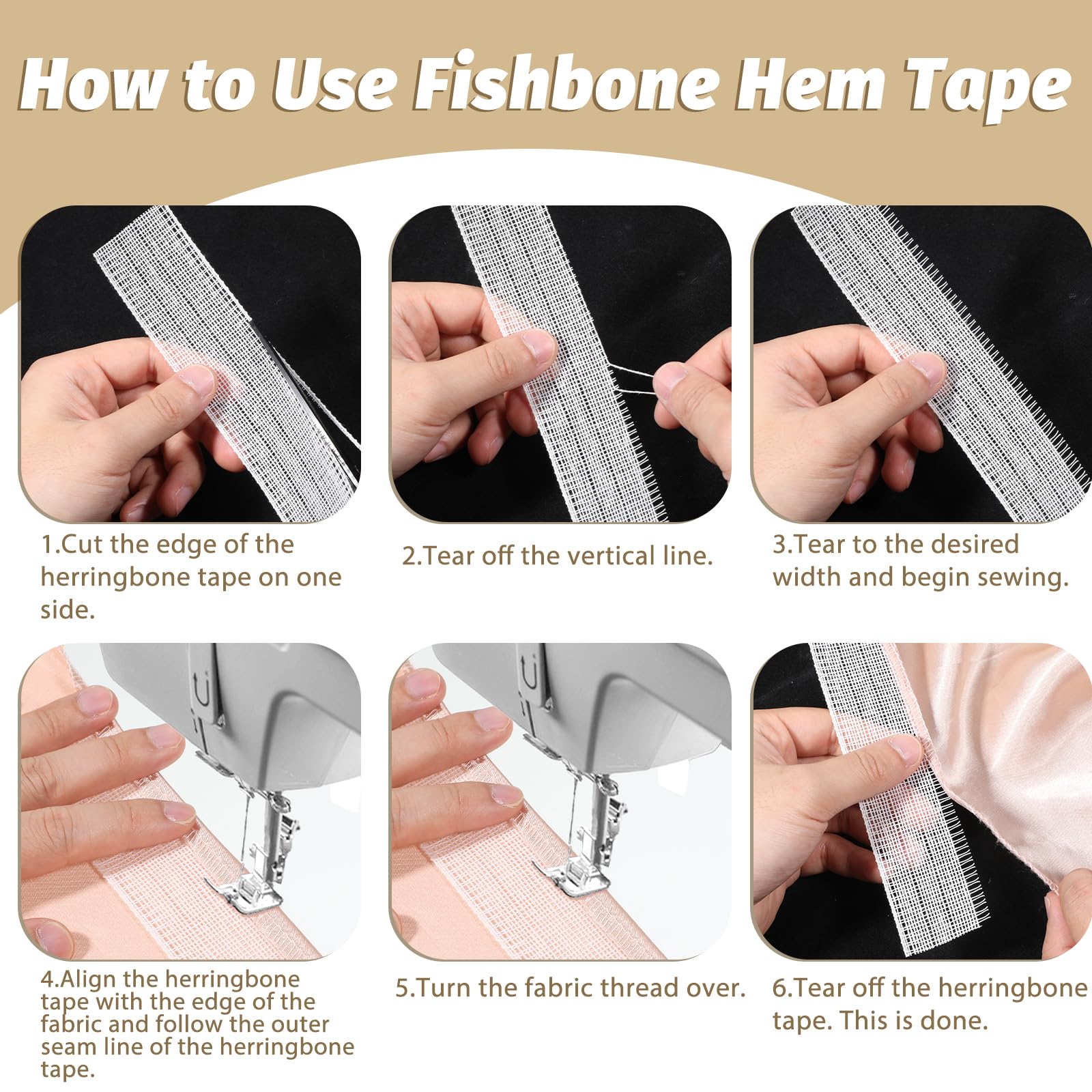 How to Use Fishbone Hem Tape

1.Cut the edge of the herringbone tape on one side.

2.Tear off the vertical line.

3.Tear to the desired width and begin sewing.

4.Align the herringbone tape with the edge of the fabric and follow the outer seam line of the herringbone tape.

5.Turn the fabric thread over.

6.Tear off the herringbone tape. This is done.