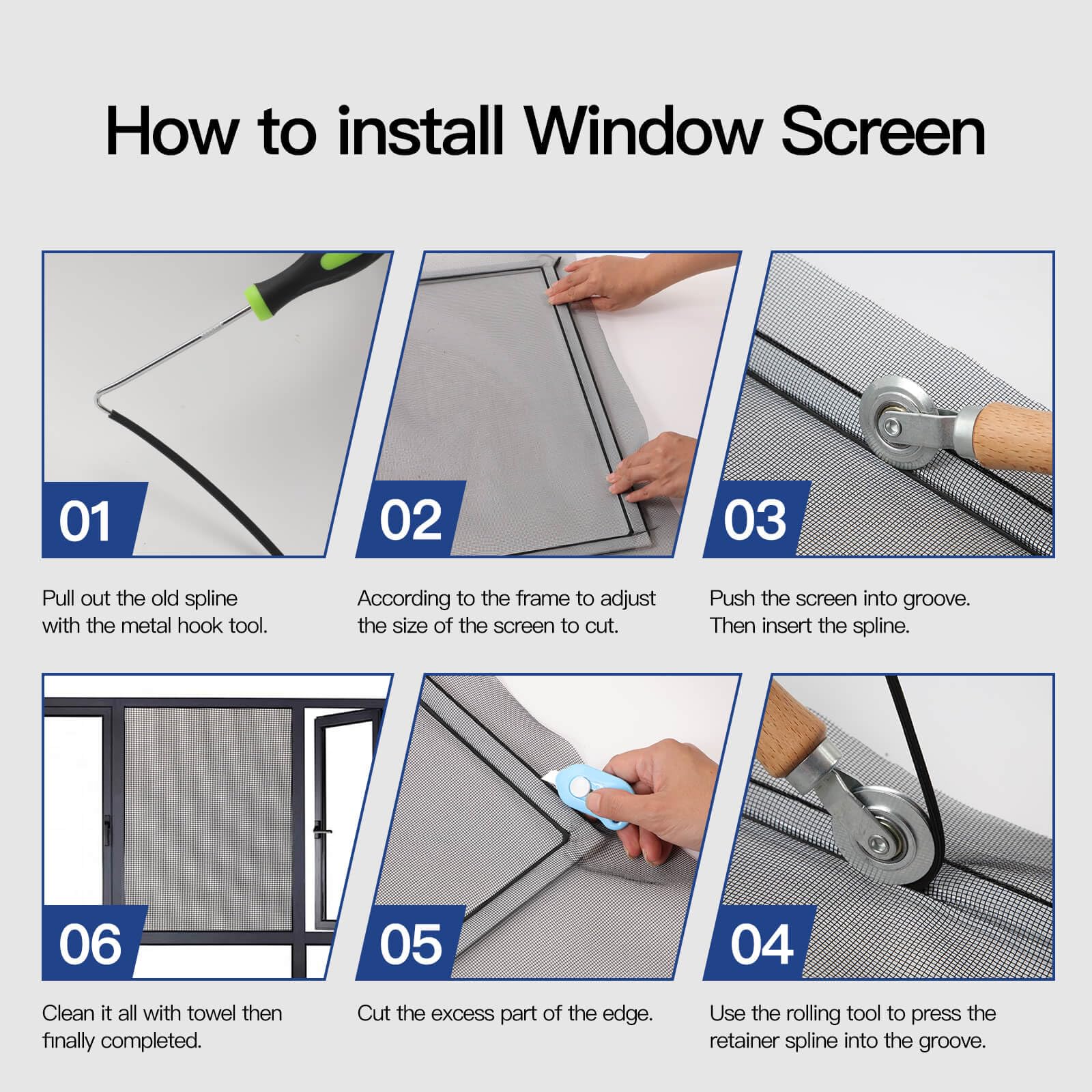 How to install Window Screen

01

Pull out the old spline with the metal hook tool.

02

According to the frame to adjust the size of the screen to cut.

03

Push the screen into groove. Then insert the spline.

06

Clean it all with towel then finally completed.

05

Cut the excess part of the edge.

04

Use the rolling tool to press the retainer spline into the groove.