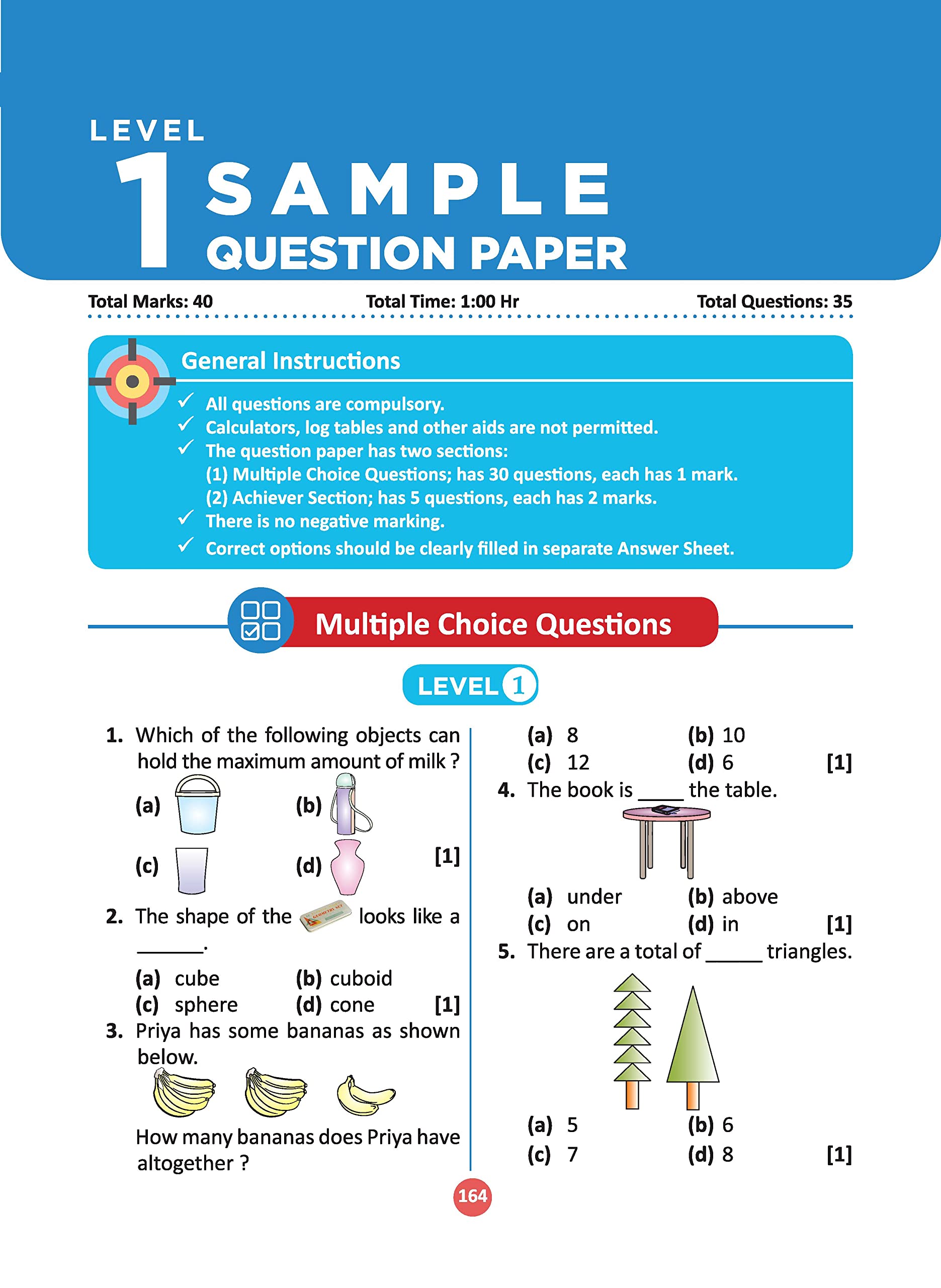 LEVEL
1 SAMPLE QUESTION PAPER

Total Marks: 40 Total Time: 1:00 Hr Total Questions: 35

General Instructions

✓ All questions are compulsory.
✓ Calculators, log tables and other aids are not permitted.
✓ The question paper has two sections:
(1) Multiple Choice Questions; has 30 questions, each has 1 mark.
(2) Achiever Section; has 5 questions, each has 2 marks.
✓ There is no negative marking.
✓ Correct options should be clearly filled in separate Answer Sheet.

Multiple Choice Questions

LEVEL 1

1. Which of the following objects can hold the maximum amount of milk ?
(a) (b)
(c) (d) [1]

2. The shape of the GEOMETRY SET looks like a ______.
(a) cube (b) cuboid
(c) sphere (d) cone [1]

3. Priya has some bananas as shown below.
How many bananas does Priya have altogether ?
(a) 8 (b) 10
(c) 12 (d) 6 [1]

4. The book is ____ the table.
(a) under (b) above
(c) on (d) in [1]

5. There are a total of _____ triangles.
(a) 5 (b) 6
(c) 7 (d) 8 [1]

164