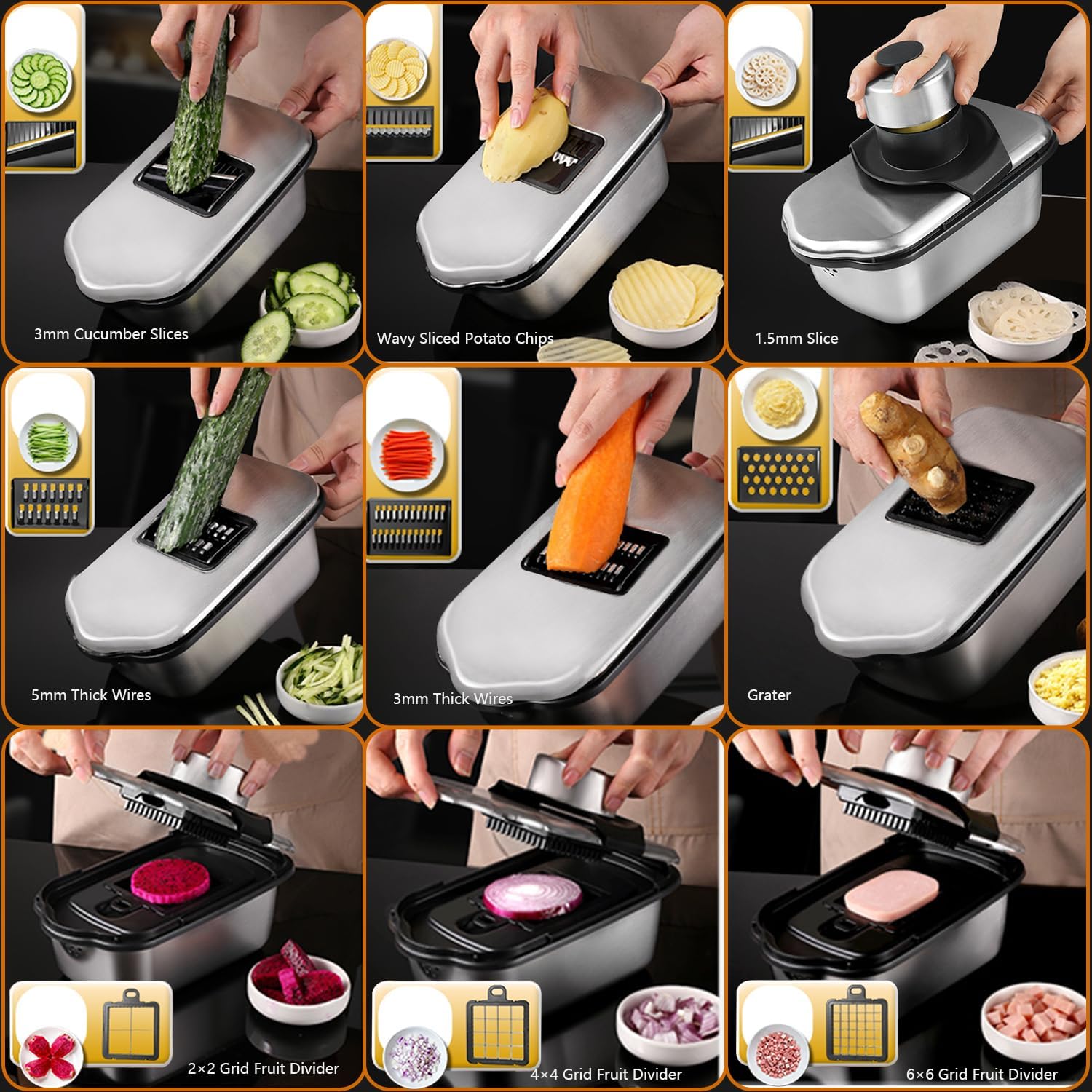 3mm Cucumber Slices

Wavy Sliced Potato Chips

1.5mm Slice

5mm Thick Wires

3mm Thick Wires

Grater

2×2 Grid Fruit Divider

4×4 Grid Fruit Divider

6×6 Grid Fruit Divider