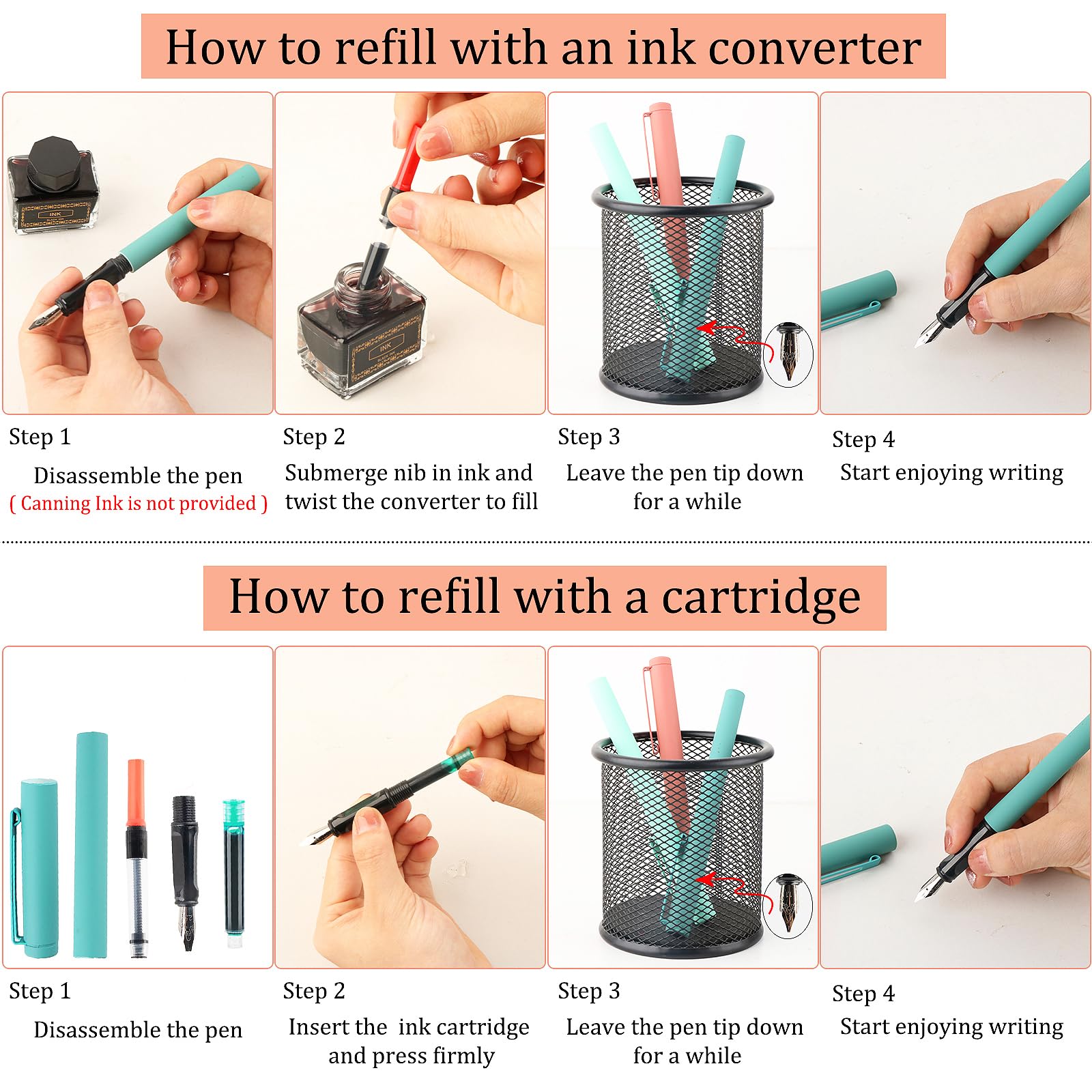 How to refill with an ink converter

Step 1

Disassemble the pen

( Canning Ink is not provided )

Step 2

Submerge nib in ink and twist the converter to fill

Step 3

Leave the pen tip down for a while

Step 4

Start enjoying writing

How to refill with a cartridge

Step 1

Disassemble the pen

Step 2

Insert the ink cartridge and press firmly

Step 3

Leave the pen tip down for a while

Step 4

Start enjoying writing