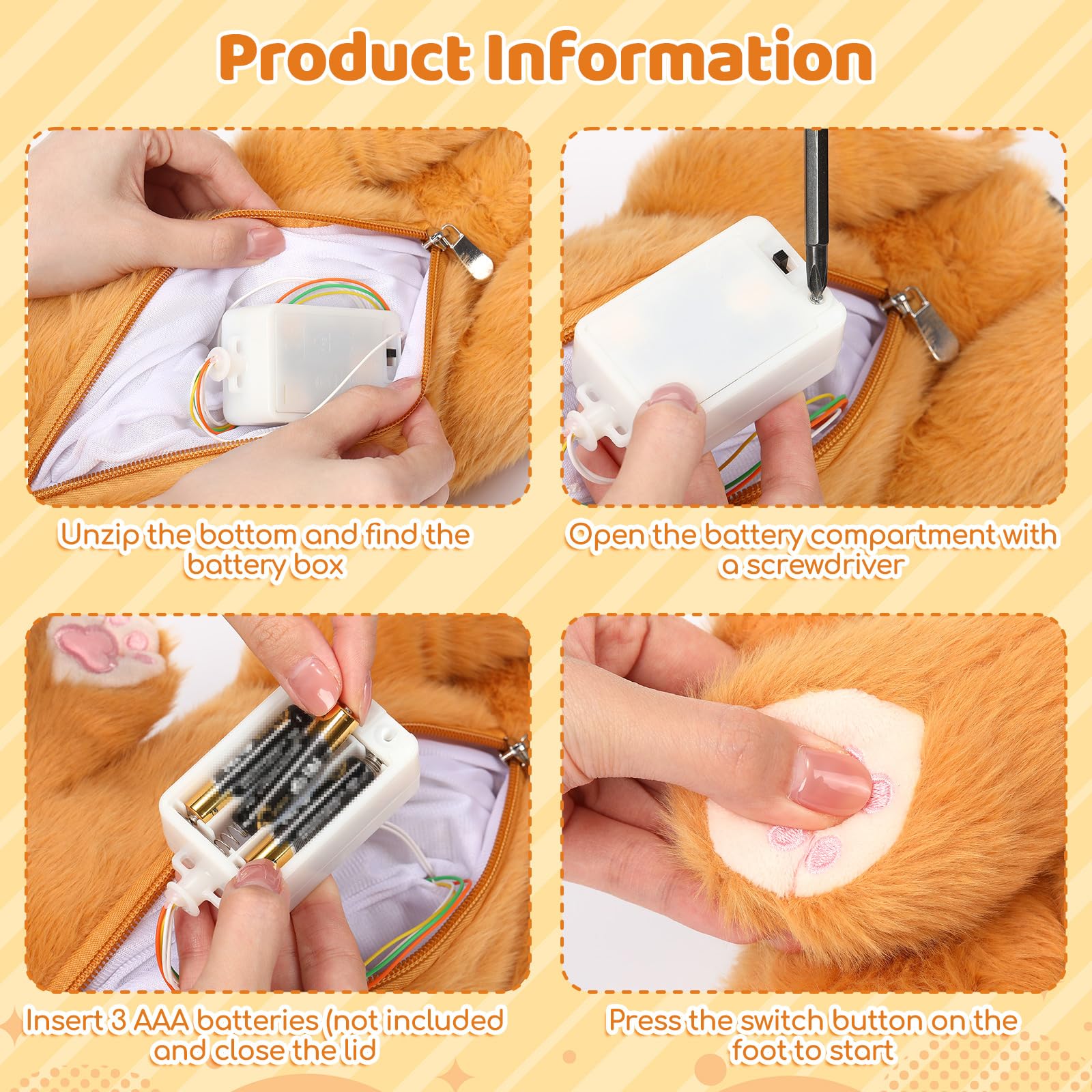 Product Information

Unzip the bottom and find the battery box

Open the battery compartment with a screwdriver

Insert 3 AAA batteries (not included and close the lid

Press the switch button on the foot to start