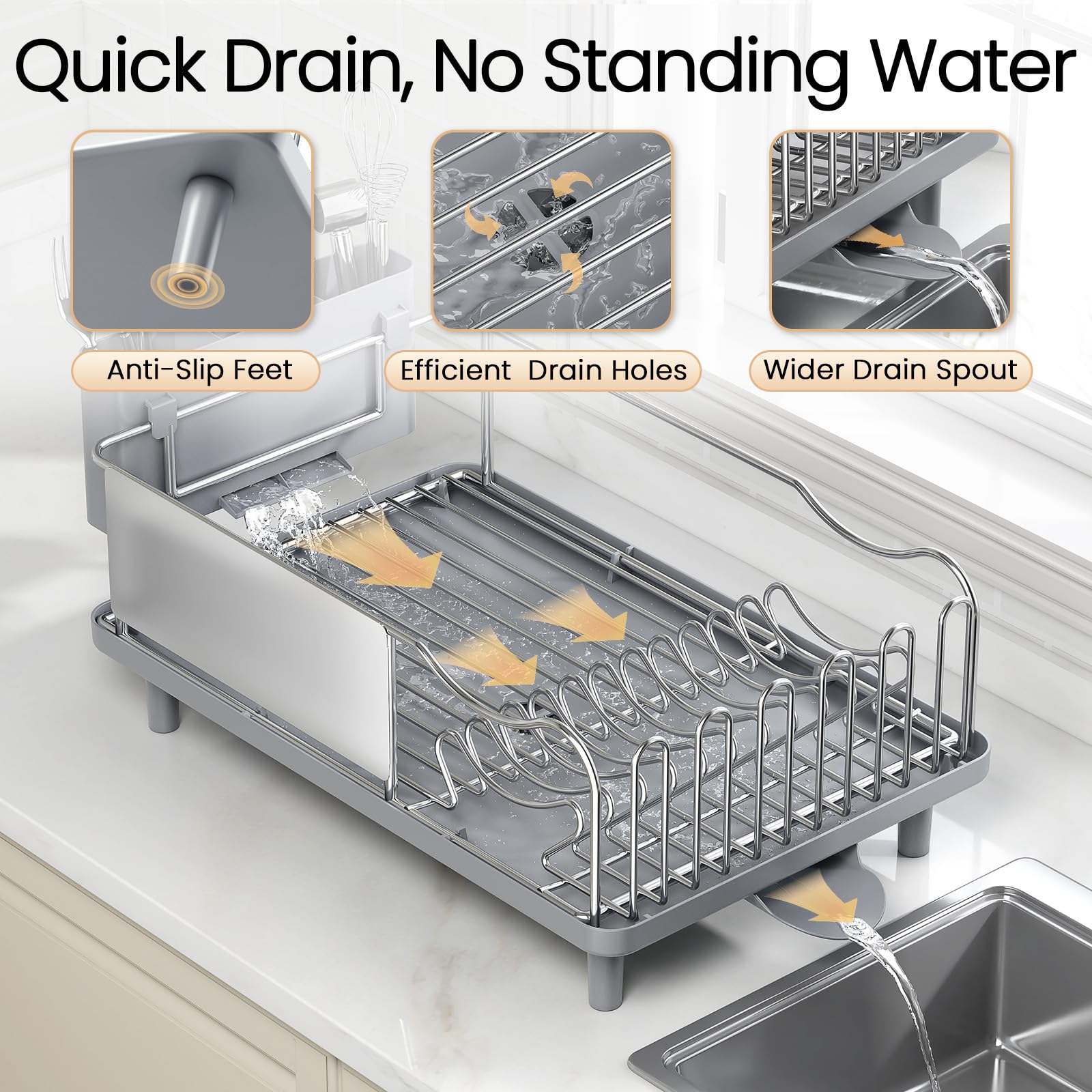 Quick Drain, No Standing Water

Anti-Slip Feet

Efficient Drain Holes

Wider Drain Spout