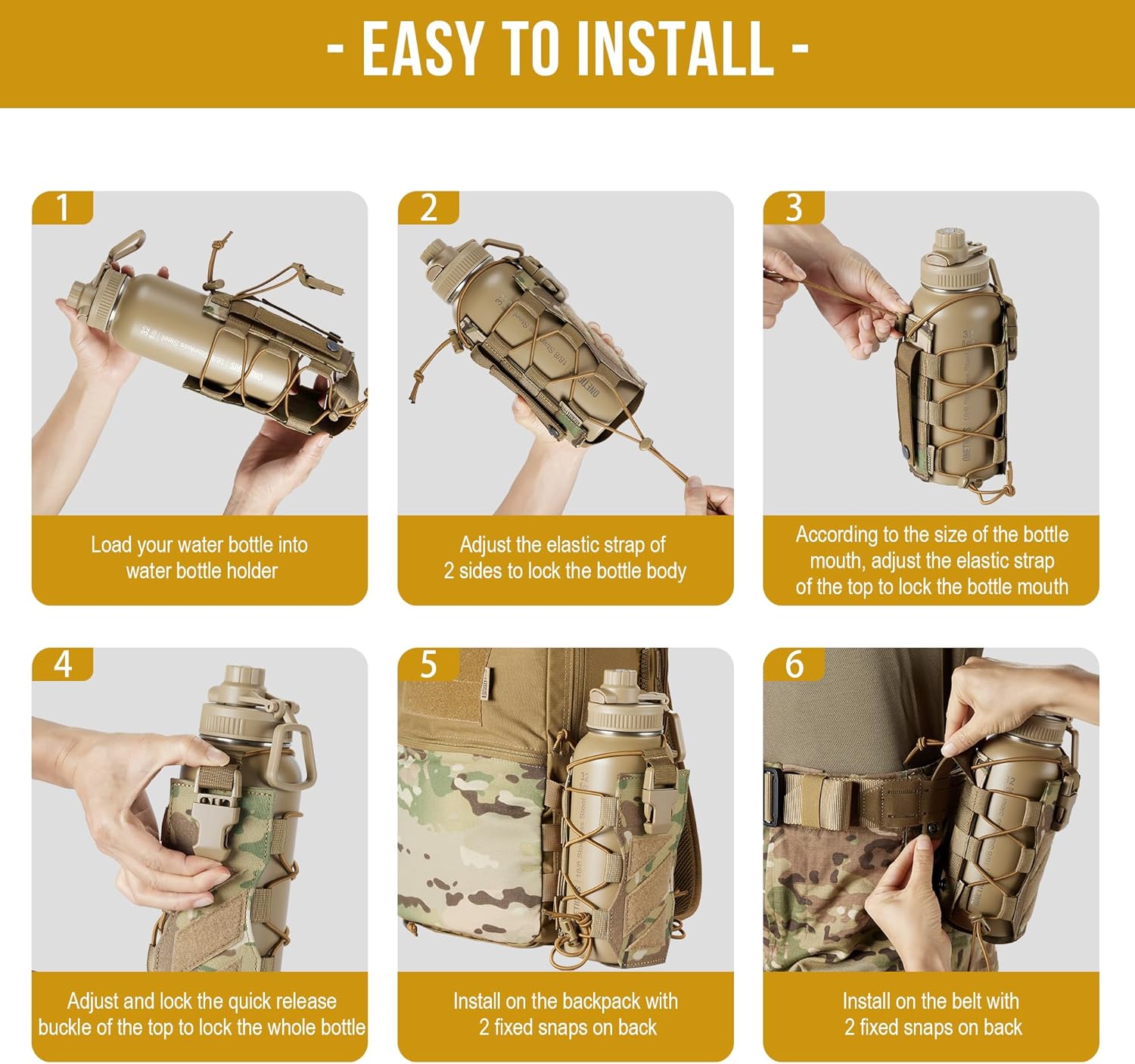 - EASY TO INSTALL -

1

Load your water bottle into water bottle holder

2

Adjust the elastic strap of 2 sides to lock the bottle body

3

According to the size of the bottle mouth, adjust the elastic strap of the top to lock the bottle mouth

4

Adjust and lock the quick release buckle of the top to lock the whole bottle

5

Install on the backpack with 2 fixed snaps on back

6

Install on the belt with 2 fixed snaps on back