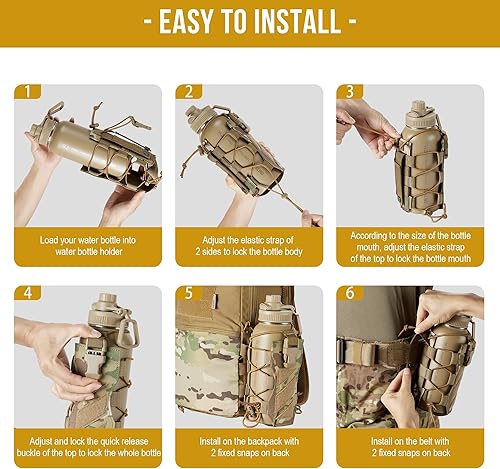 - EASY TO INSTALL -

1

Load your water bottle into water bottle holder

2

Adjust the elastic strap of 2 sides to lock the bottle body

3

According to the size of the bottle mouth, adjust the elastic strap of the top to lock the bottle mouth

4

Adjust and lock the quick release buckle of the top to lock the whole bottle

5

Install on the backpack with 2 fixed snaps on back

6

Install on the belt with 2 fixed snaps on back