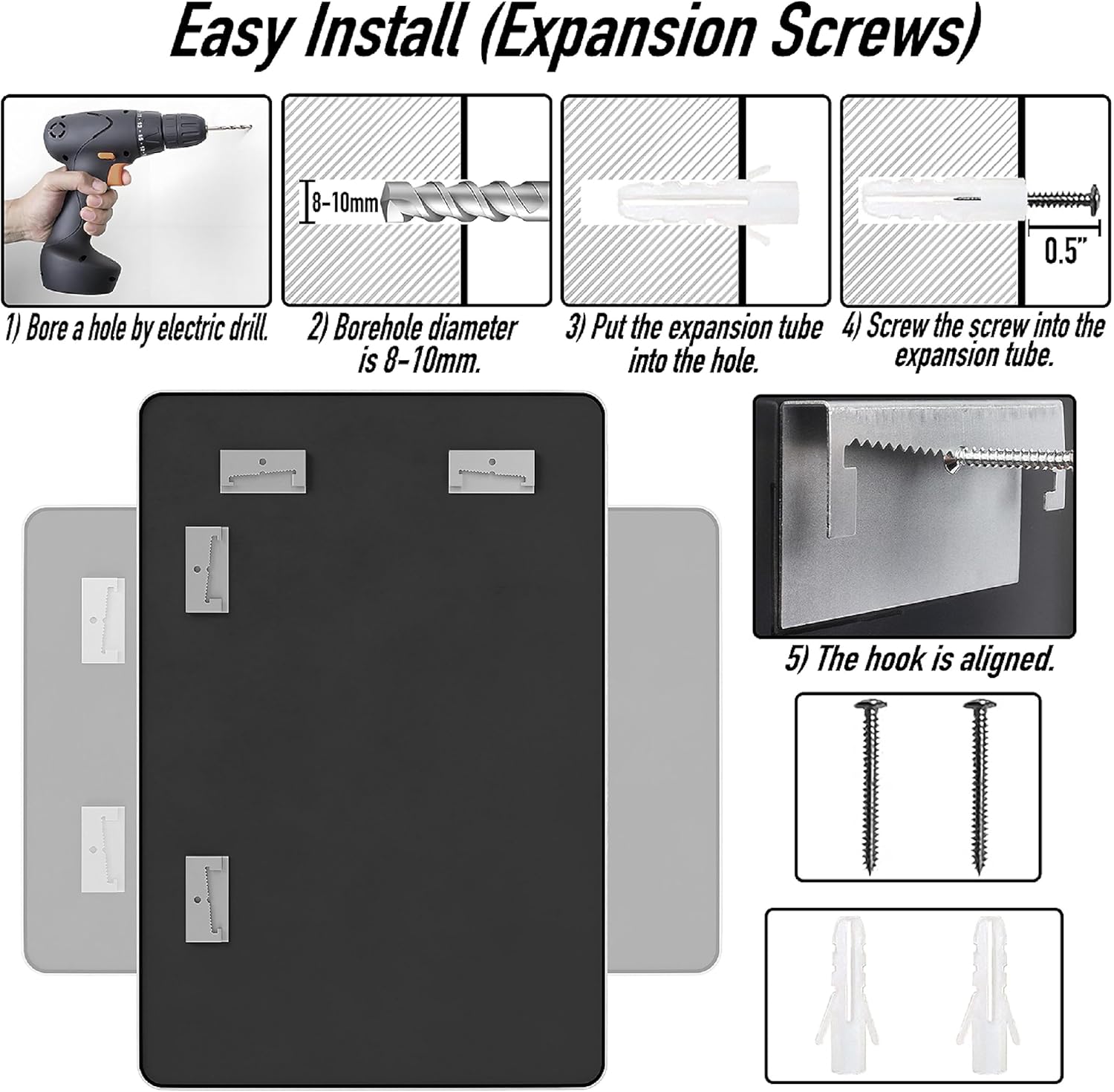 Easy Install (Expansion Screws)

8-10mm

0.5"

1) Bore a hole by electric drill.

2) Borehole diameter is 8-10mm.

3) Put the expansion tube into the hole.

4) Screw the screw into the expansion tube.

5) The hook is aligned.