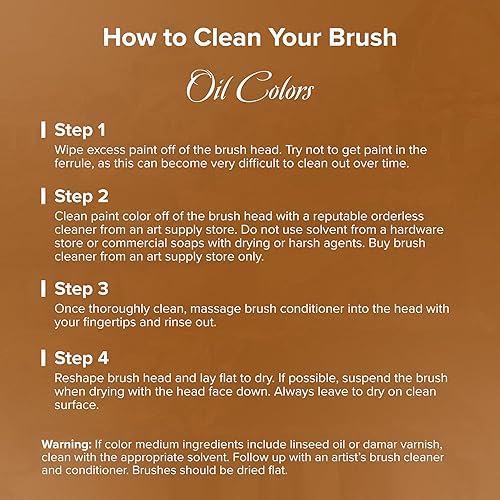 How to Clean Your Brush

Oil Colors

Step 1
Wipe excess paint off of the brush head. Try not to get paint in the ferrule, as this can become very difficult to clean out over time.

Step 2
Clean paint color off of the brush head with a reputable orderless cleaner from an art supply store. Do not use solvent from a hardware store or commercial soaps with drying or harsh agents. Buy brush cleaner from an art supply store only.

Step 3
Once thoroughly clean, massage brush conditioner into the head with your fingertips and rinse out.

Step 4
Reshape brush head and lay flat to dry. If possible, suspend the brush when drying with the head face down. Always leave to dry on clean surface.

Warning: If color medium ingredients include linseed oil or damar varnish, clean with the appropriate solvent. Follow up with an artist's brush cleaner and conditioner. Brushes should be dried flat.