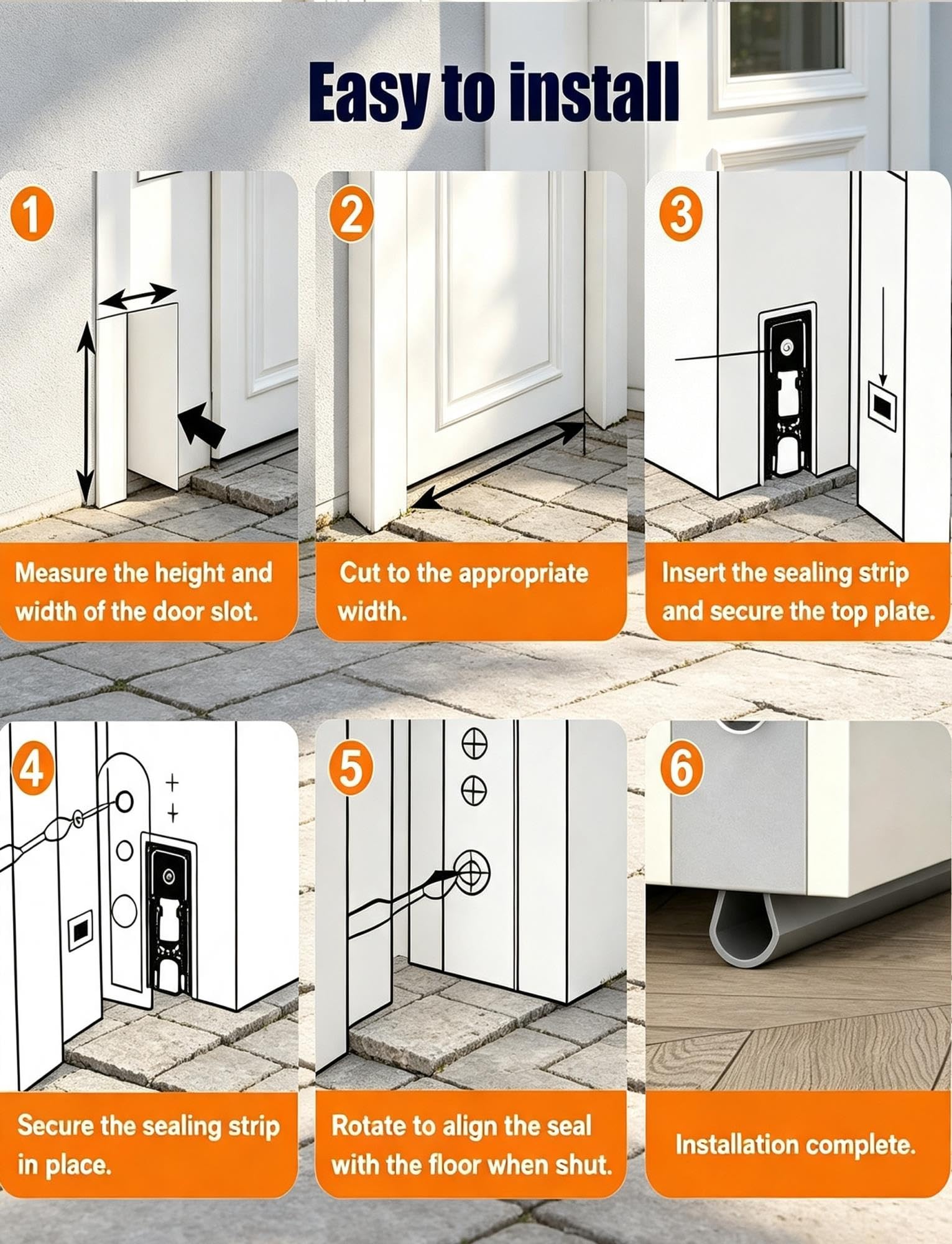 Easy to install

1
Measure the height and width of the door slot.

2
Cut to the appropriate width.

3
Insert the sealing strip and secure the top plate.

4
Secure the sealing strip in place.

5
Rotate to align the seal with the floor when shut.

6
Installation complete.