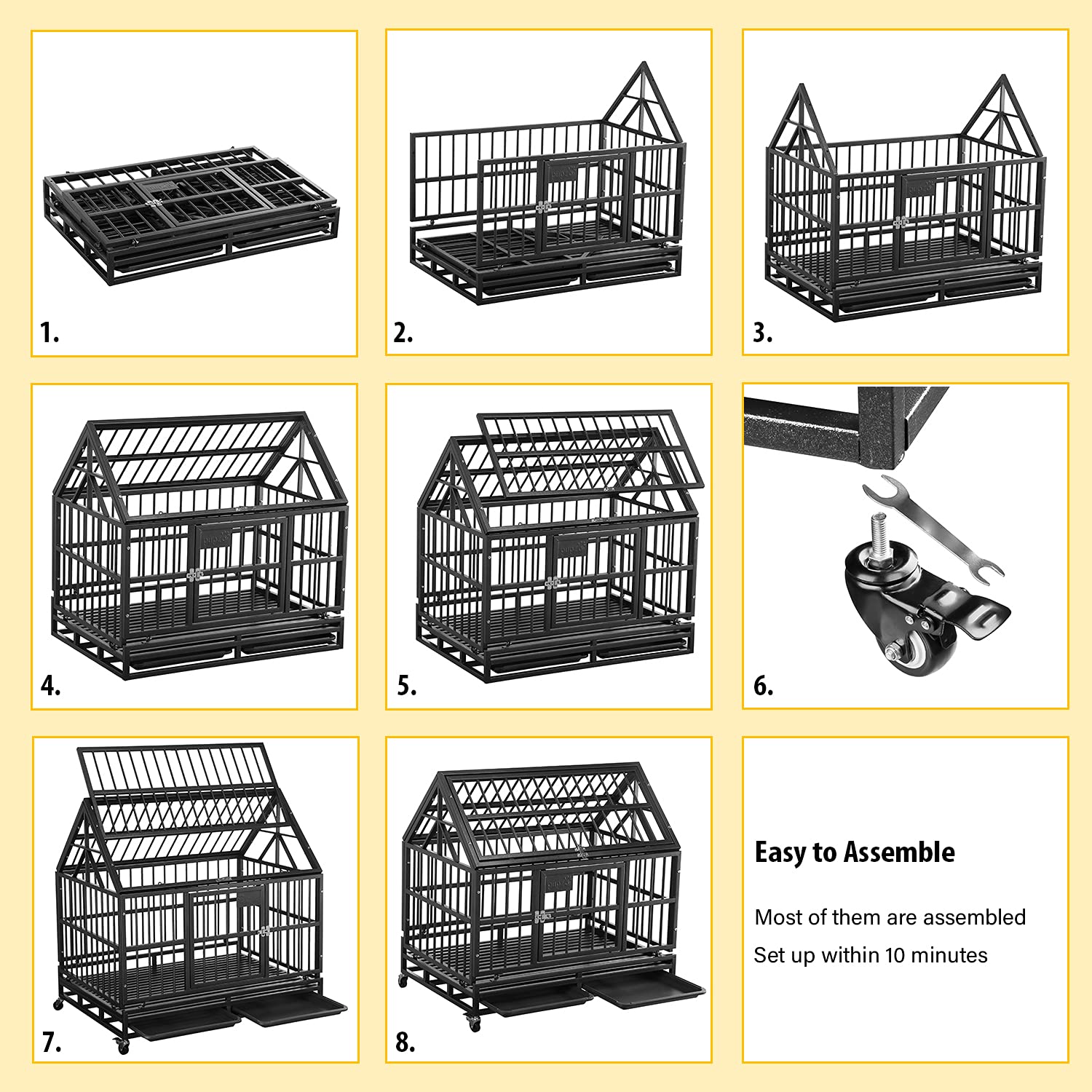 1.

2.

3.

4.

5.

6.

7.

8.

Easy to Assemble

Most of them are assembled

Set up within 10 minutes