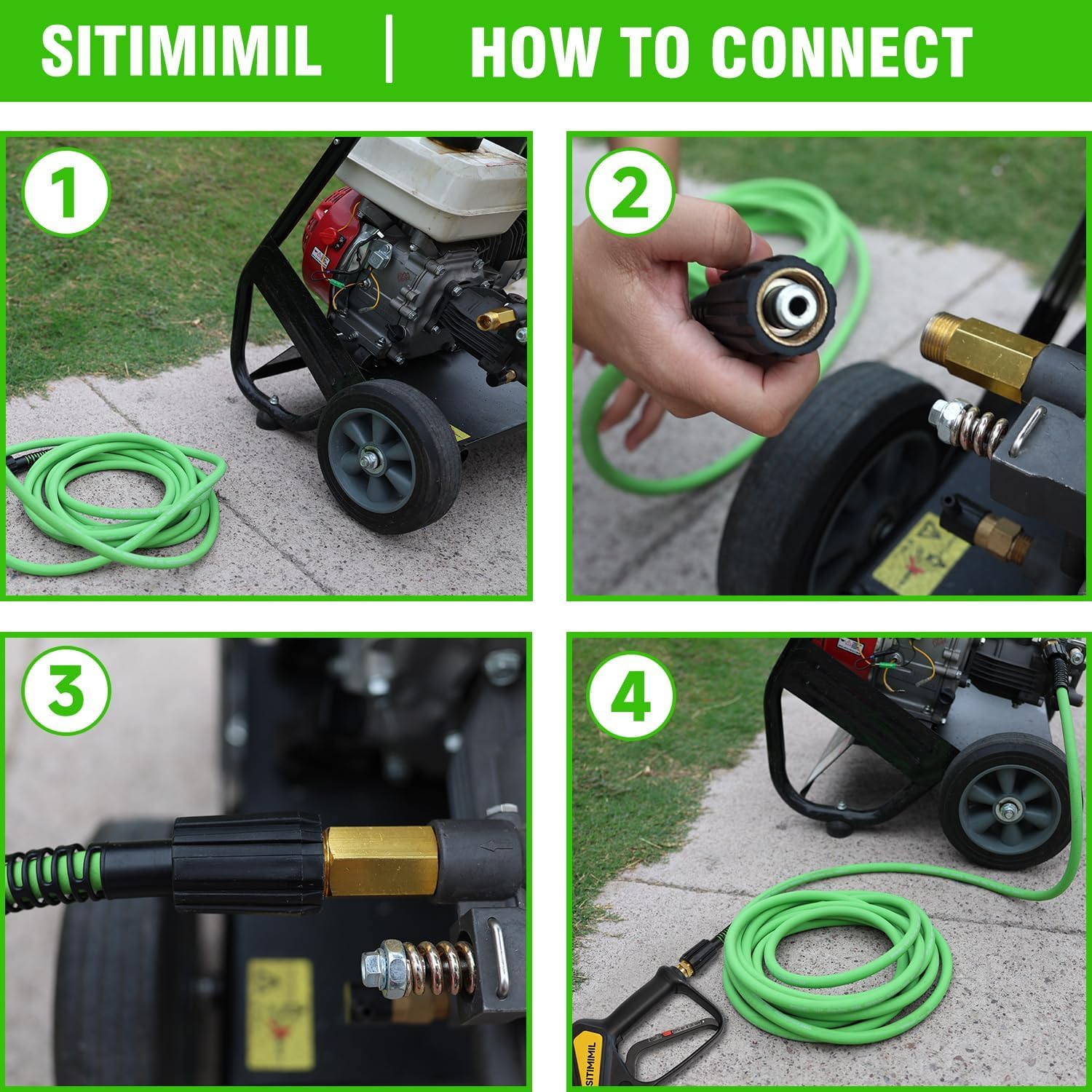 SITIMIMIL | HOW TO CONNECT

1

2

3

4

SITIMIMIL