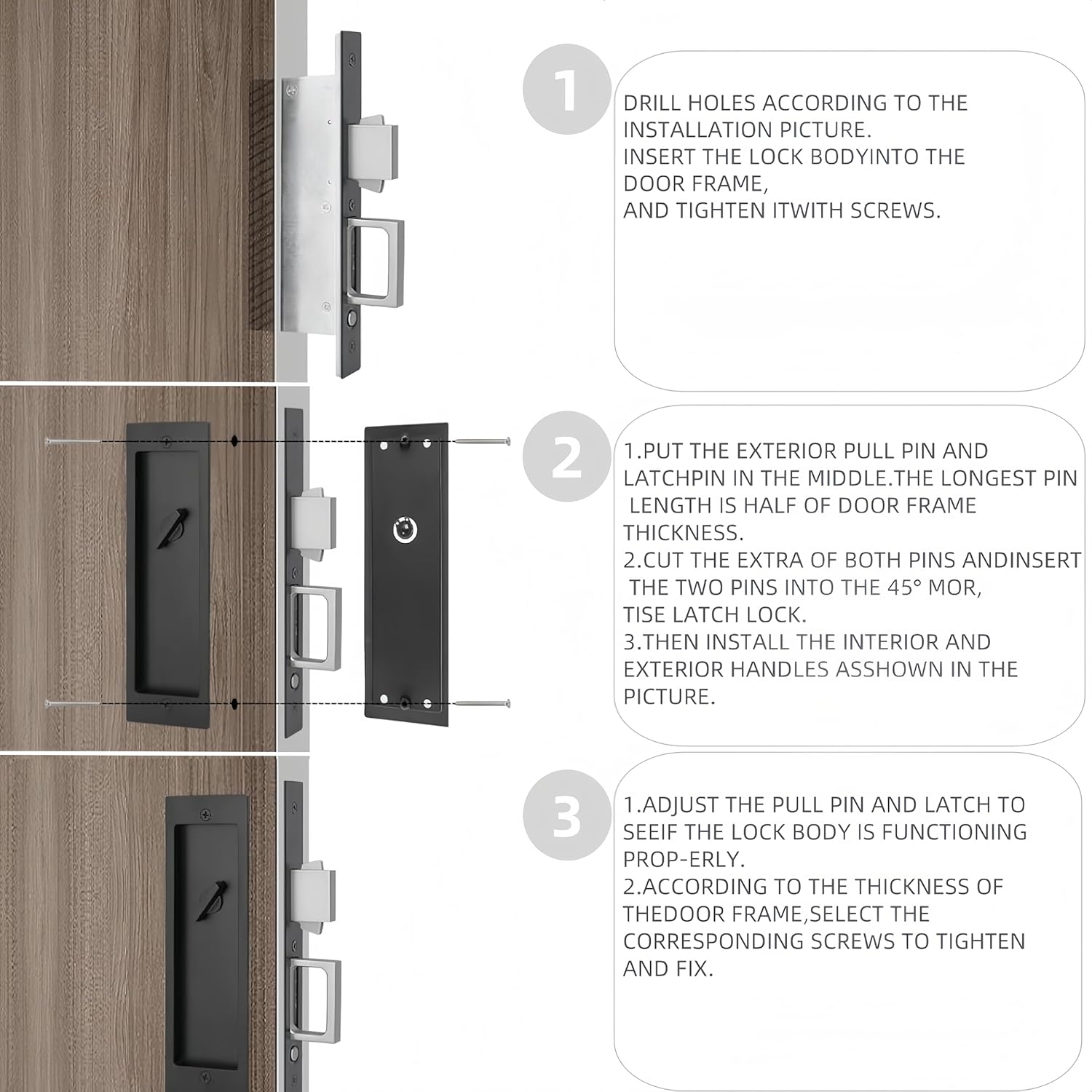 1

DRILL HOLES ACCORDING TO THE INSTALLATION PICTURE.
INSERT THE LOCK BODYINTO THE DOOR FRAME,
AND TIGHTEN ITWITH SCREWS.

2

1.PUT THE EXTERIOR PULL PIN AND LATCHPIN IN THE MIDDLE.THE LONGEST PIN LENGTH IS HALF OF DOOR FRAME THICKNESS.
2.CUT THE EXTRA OF BOTH PINS ANDINSERT THE TWO PINS INTO THE 45° MOR, TISE LATCH LOCK.
3.THEN INSTALL THE INTERIOR AND EXTERIOR HANDLES ASSHOWN IN THE PICTURE.

3

1.ADJUST THE PULL PIN AND LATCH TO SEEIF THE LOCK BODY IS FUNCTIONING PROP-ERLY.
2.ACCORDING TO THE THICKNESS OF THEDOOR FRAME,SELECT THE CORRESPONDING SCREWS TO TIGHTEN AND FIX.