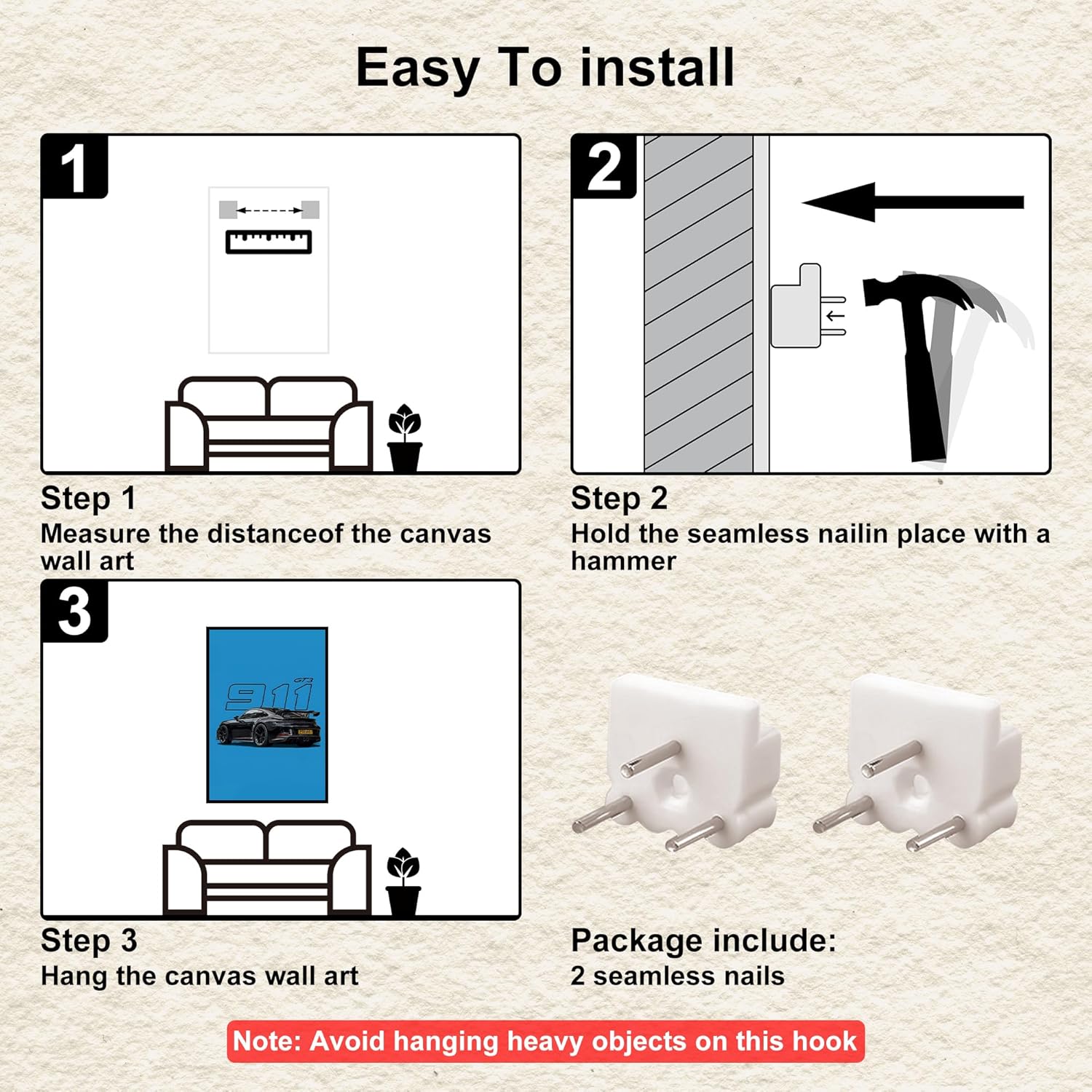 Easy To install

1

Step 1
Measure the distanceof the canvas wall art

2

Step 2
Hold the seamless nailin place with a hammer

3

911 GT3

Step 3
Hang the canvas wall art

Package include:
2 seamless nails

Note: Avoid hanging heavy objects on this hook