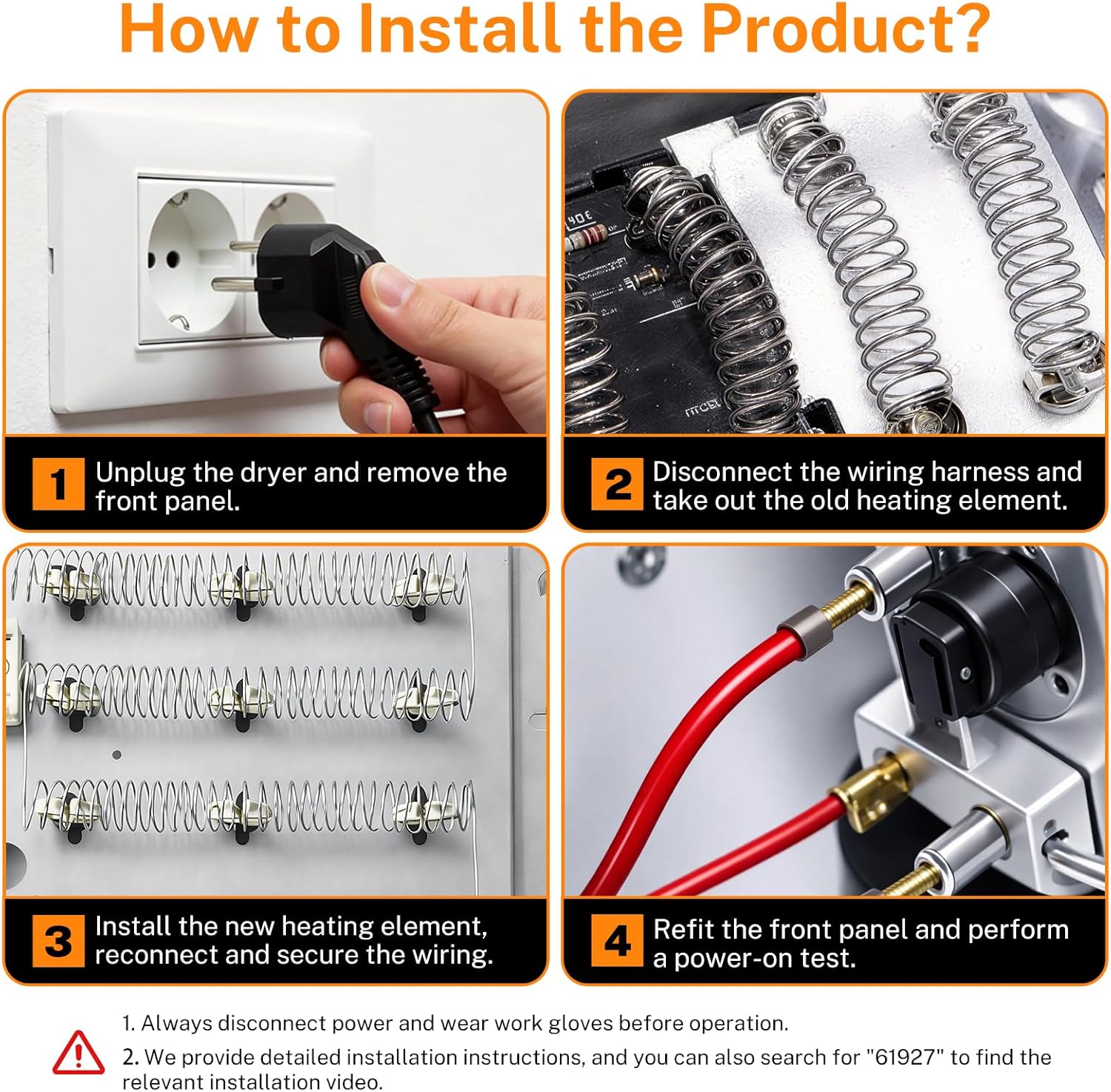 How to Install the Product?

1 Unplug the dryer and remove the front panel.

2 Disconnect the wiring harness and take out the old heating element.

3 Install the new heating element, reconnect and secure the wiring.

4 Refit the front panel and perform a power-on test.

1. Always disconnect power and wear work gloves before operation.

2. We provide detailed installation instructions, and you can also search for "61927" to find the relevant installation video.