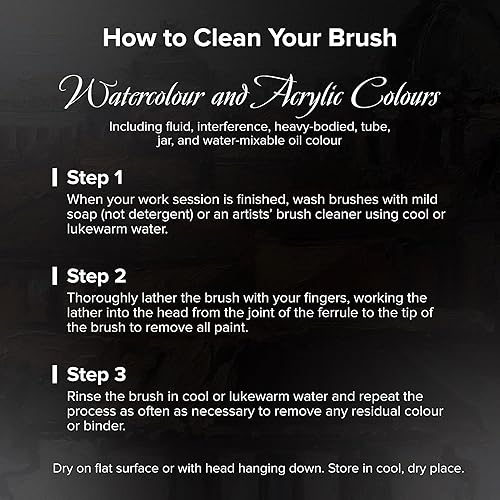 How to Clean Your Brush

Watercolour and Acrylic Colours

Including fluid, interference, heavy-bodied, tube, jar, and water-mixable oil colour

Step 1

When your work session is finished, wash brushes with mild soap (not detergent) or an artists' brush cleaner using cool or lukewarm water.

Step 2

Thoroughly lather the brush with your fingers, working the lather into the head from the joint of the ferrule to the tip of the brush to remove all paint.

Step 3

Rinse the brush in cool or lukewarm water and repeat the process as often as necessary to remove any residual colour or binder.

Dry on flat surface or with head hanging down. Store in cool, dry place.