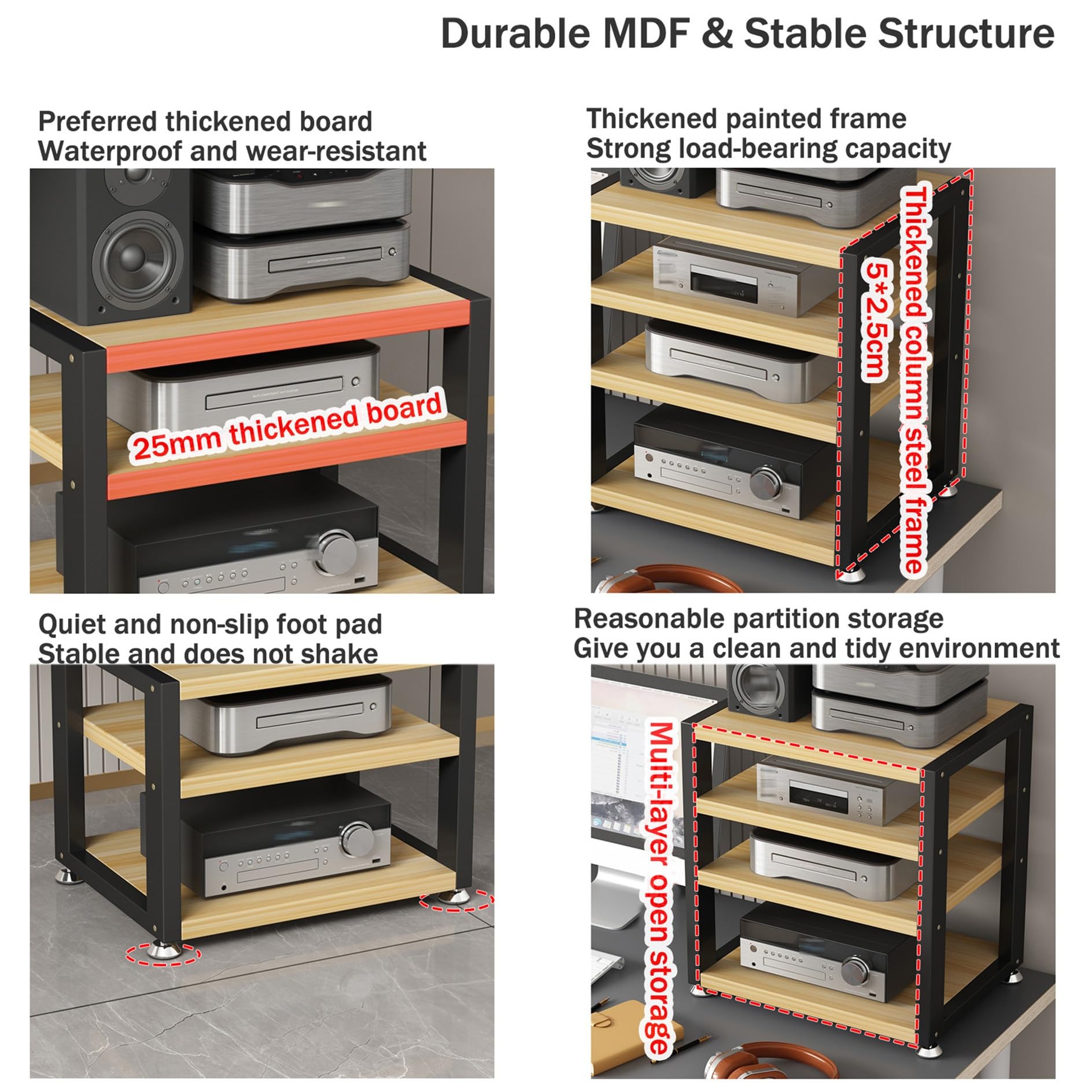 Durable MDF & Stable Structure

Preferred thickened board
Waterproof and wear-resistant

25mm thickened board

Thickened painted frame
Strong load-bearing capacity

Thickened column steel frame
5*2.5cm

Quiet and non-slip foot pad
Stable and does not shake

Reasonable partition storage
Give you a clean and tidy environment

Multi-layer open storage