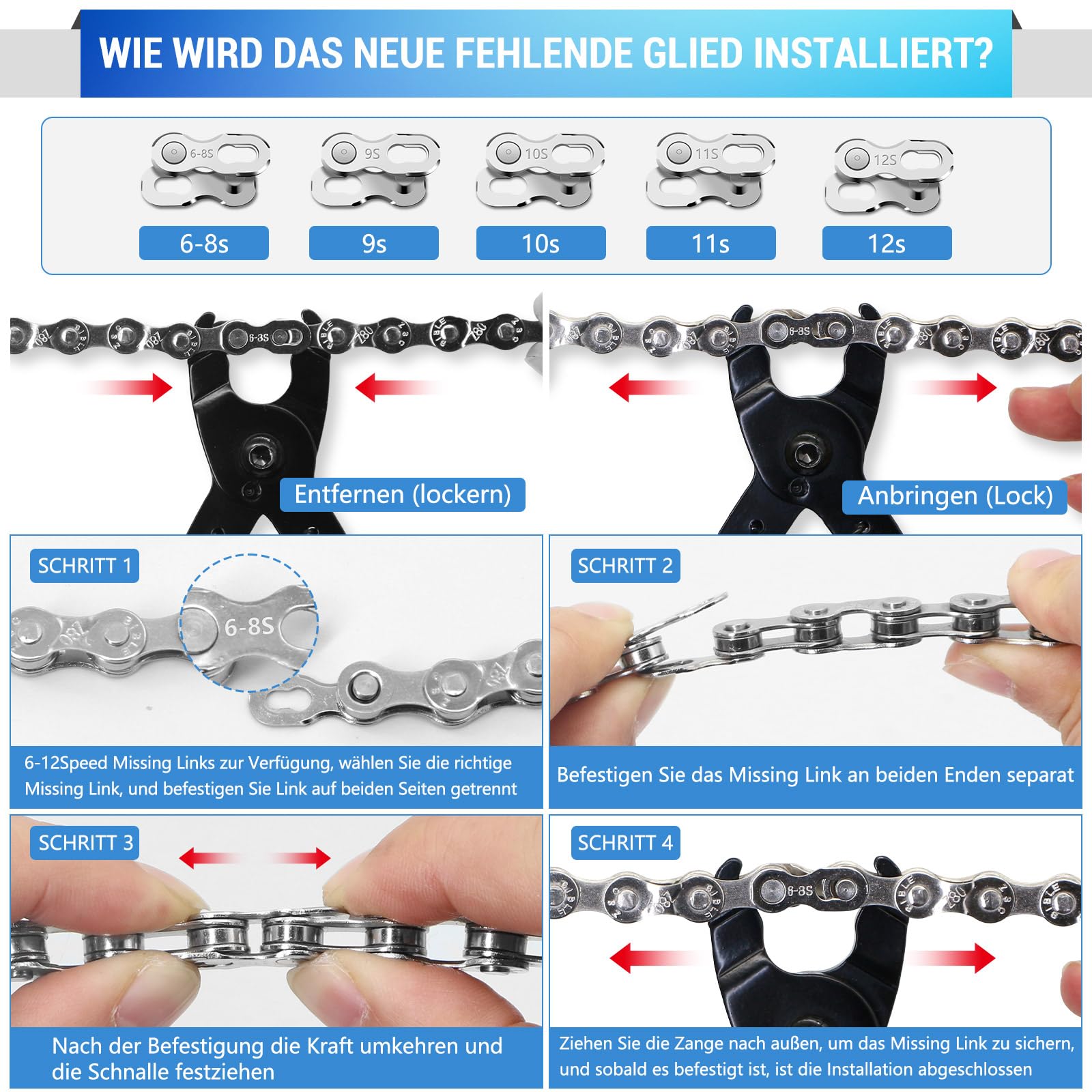 WIE WIRD DAS NEUE FEHLENDE GLIED INSTALLIERT?

6-8S
9S
10S
11S
12S

6-8s
9s
10s
11s
12s

Entfernen (lockern)

Anbringen (Lock)

SCHRITT 1

6-8S

6-12Speed Missing Links zur Verfügung, wählen Sie die richtige Missing Link, und befestigen Sie Link auf beiden Seiten getrennt

SCHRITT 2

Befestigen Sie das Missing Link an beiden Enden separat

SCHRITT 3

Nach der Befestigung die Kraft umkehren und die Schnalle festziehen

SCHRITT 4

6-8S

Ziehen Sie die Zange nach außen, um das Missing Link zu sichern, und sobald es befestigt ist, ist die Installation abgeschlossen