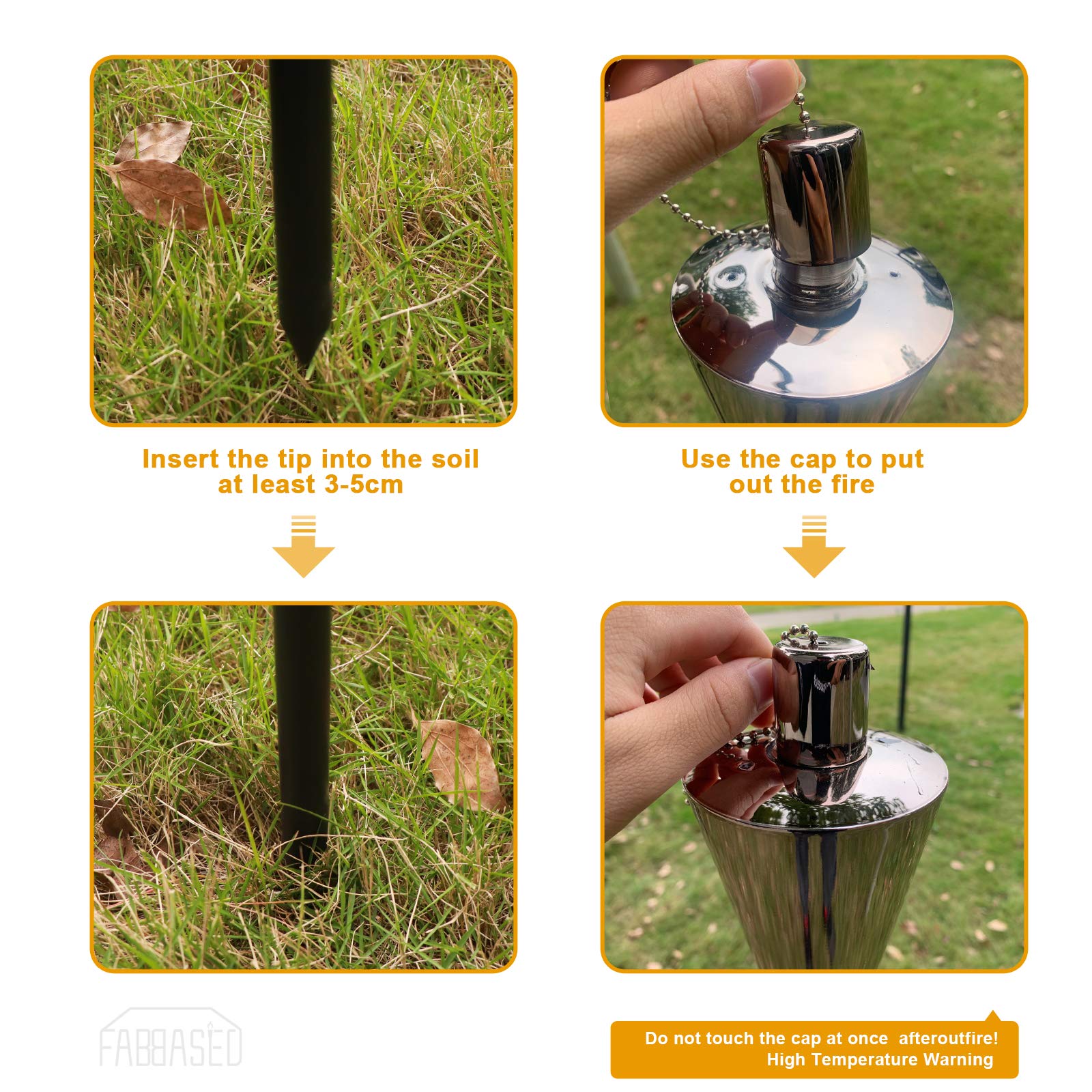 Insert the tip into the soil at least 3-5cm

Use the cap to put out the fire

FABBASED

Do not touch the cap at once afteroutfire!
High Temperature Warning