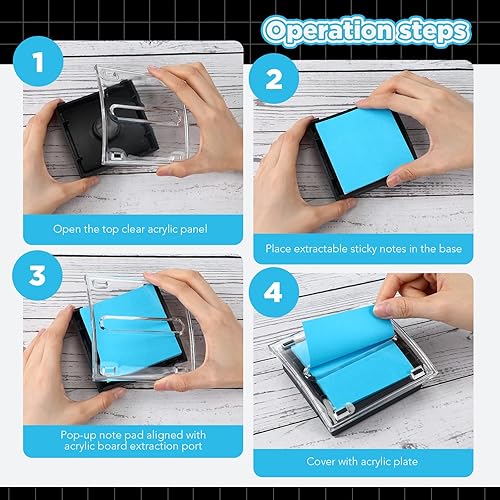 Operation steps

1

Open the top clear acrylic panel

2

Place extractable sticky notes in the base

3

Pop-up note pad aligned with acrylic board extraction port

4

Cover with acrylic plate