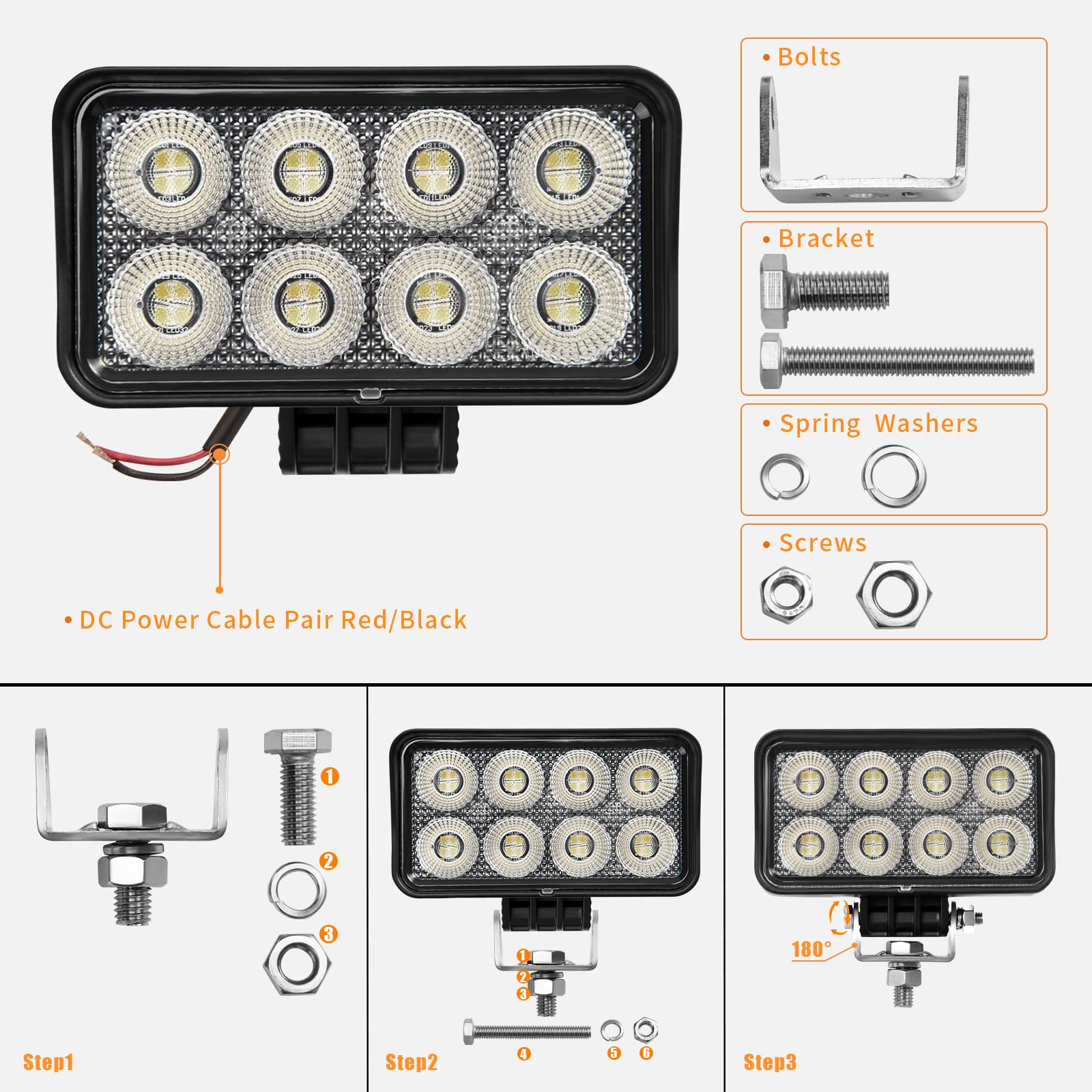 • Bolts

• Bracket

• Spring Washers

• Screws

• DC Power Cable Pair Red/Black

1
2
3

Step1

1
2
3
4
5
6

Step2

180°

Step3