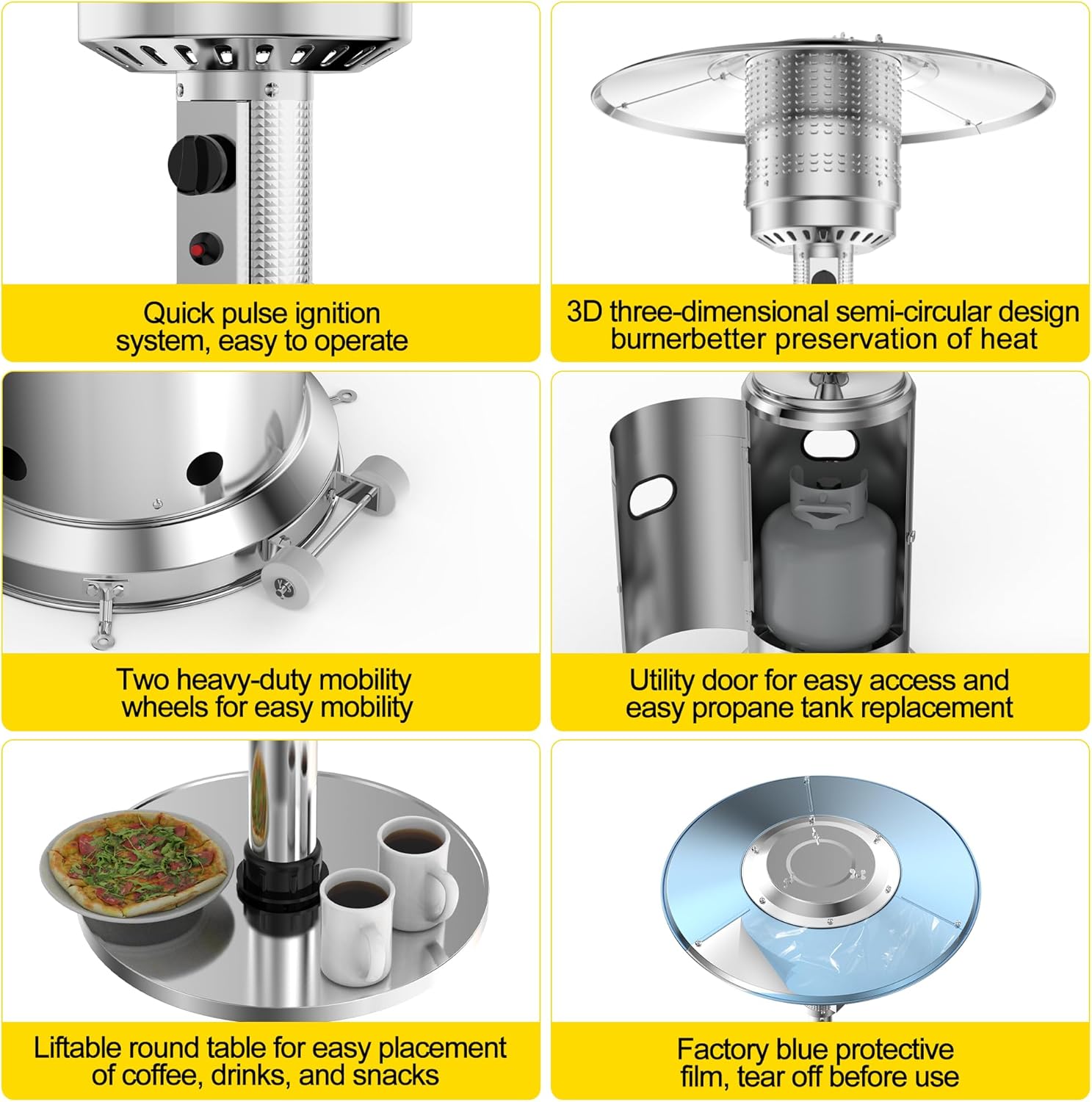 Quick pulse ignition system, easy to operate

3D three-dimensional semi-circular design burnerbetter preservation of heat

Two heavy-duty mobility wheels for easy mobility

Utility door for easy access and easy propane tank replacement

Liftable round table for easy placement of coffee, drinks, and snacks

Factory blue protective film, tear off before use