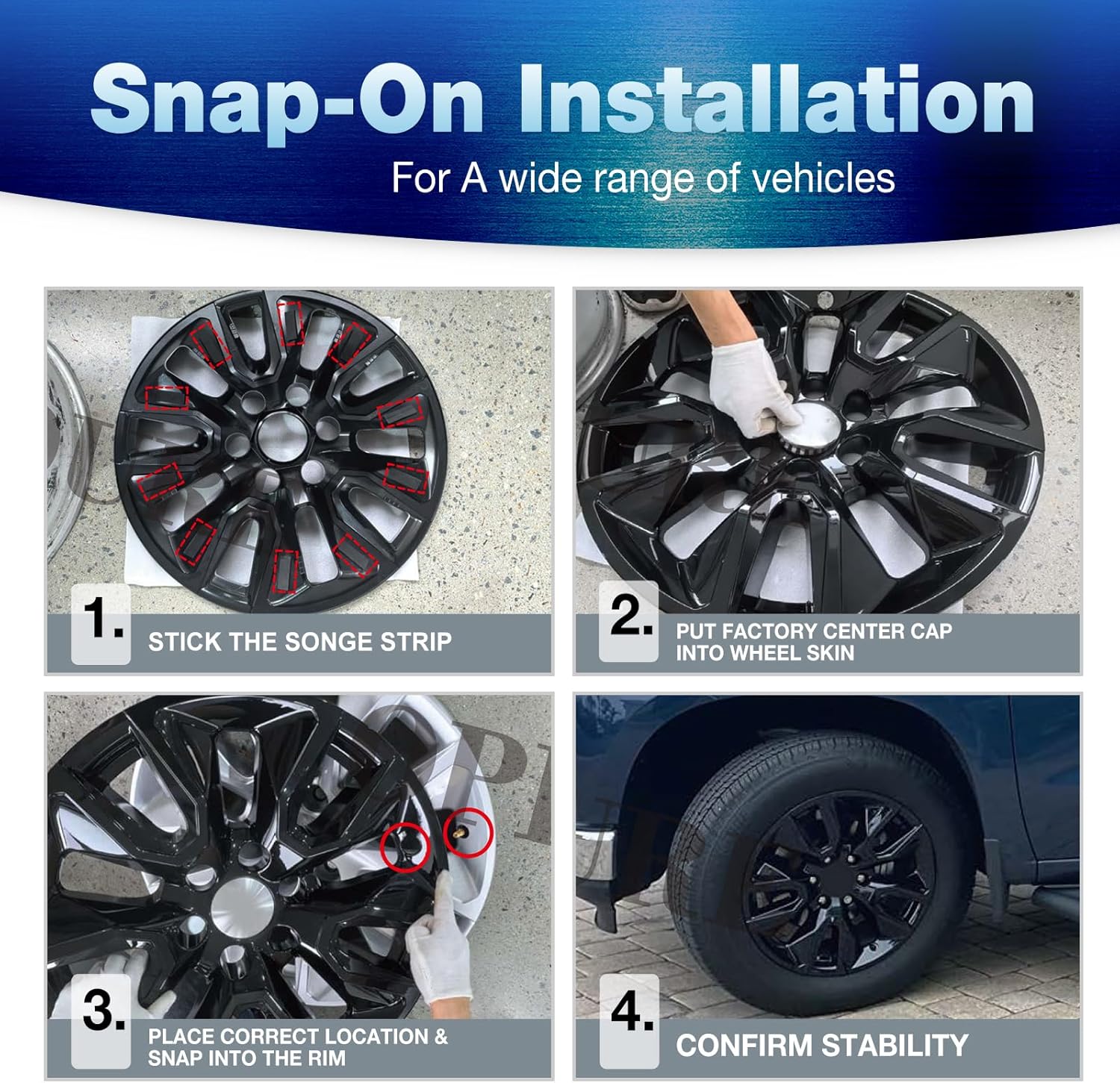 Snap-On Installation

For A wide range of vehicles

1. STICK THE SONGE STRIP

2. PUT FACTORY CENTER CAP INTO WHEEL SKIN

3. PLACE CORRECT LOCATION & SNAP INTO THE RIM

4. CONFIRM STABILITY