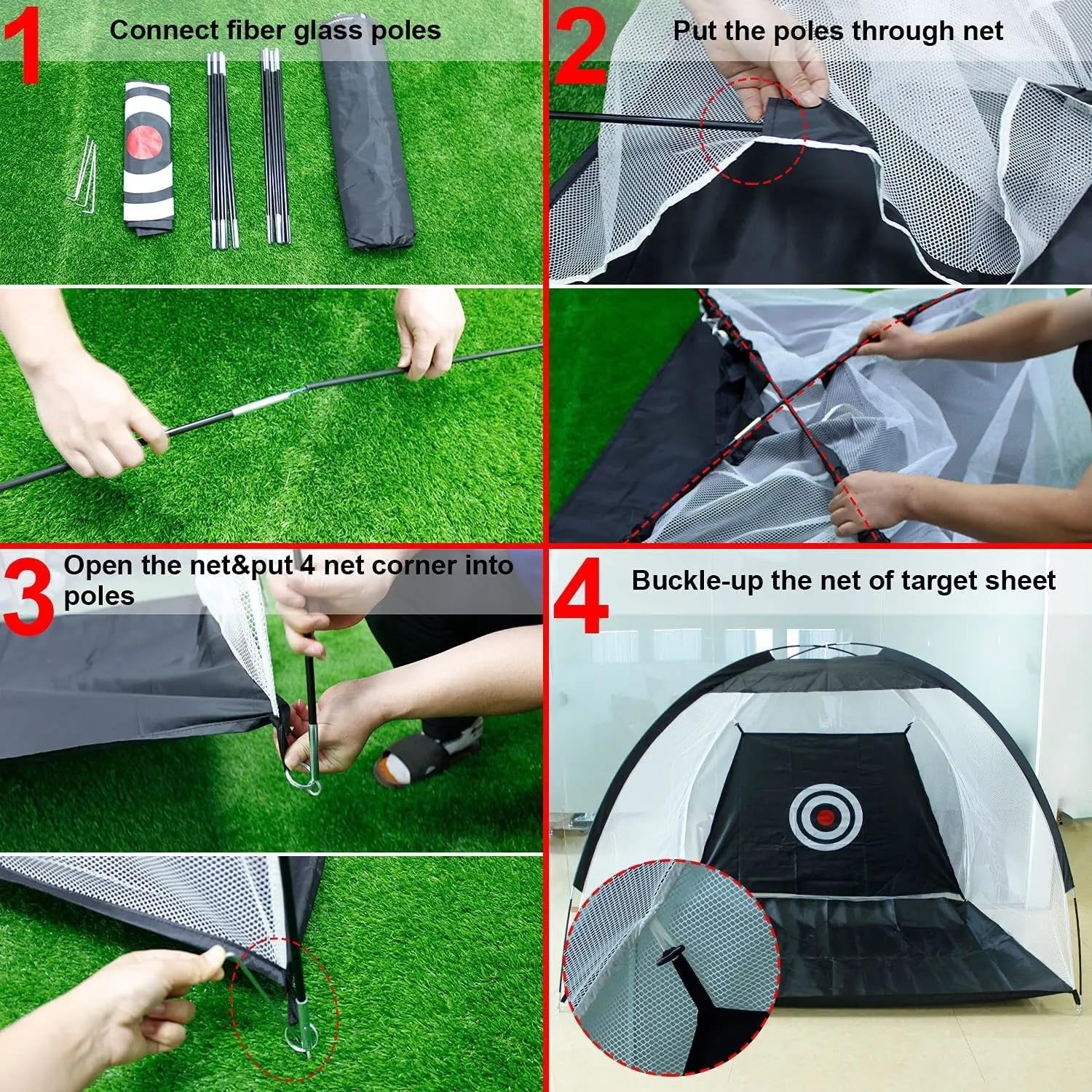 1 Connect fiber glass poles

2 Put the poles through net

3 Open the net&put 4 net corner into poles

4 Buckle-up the net of target sheet