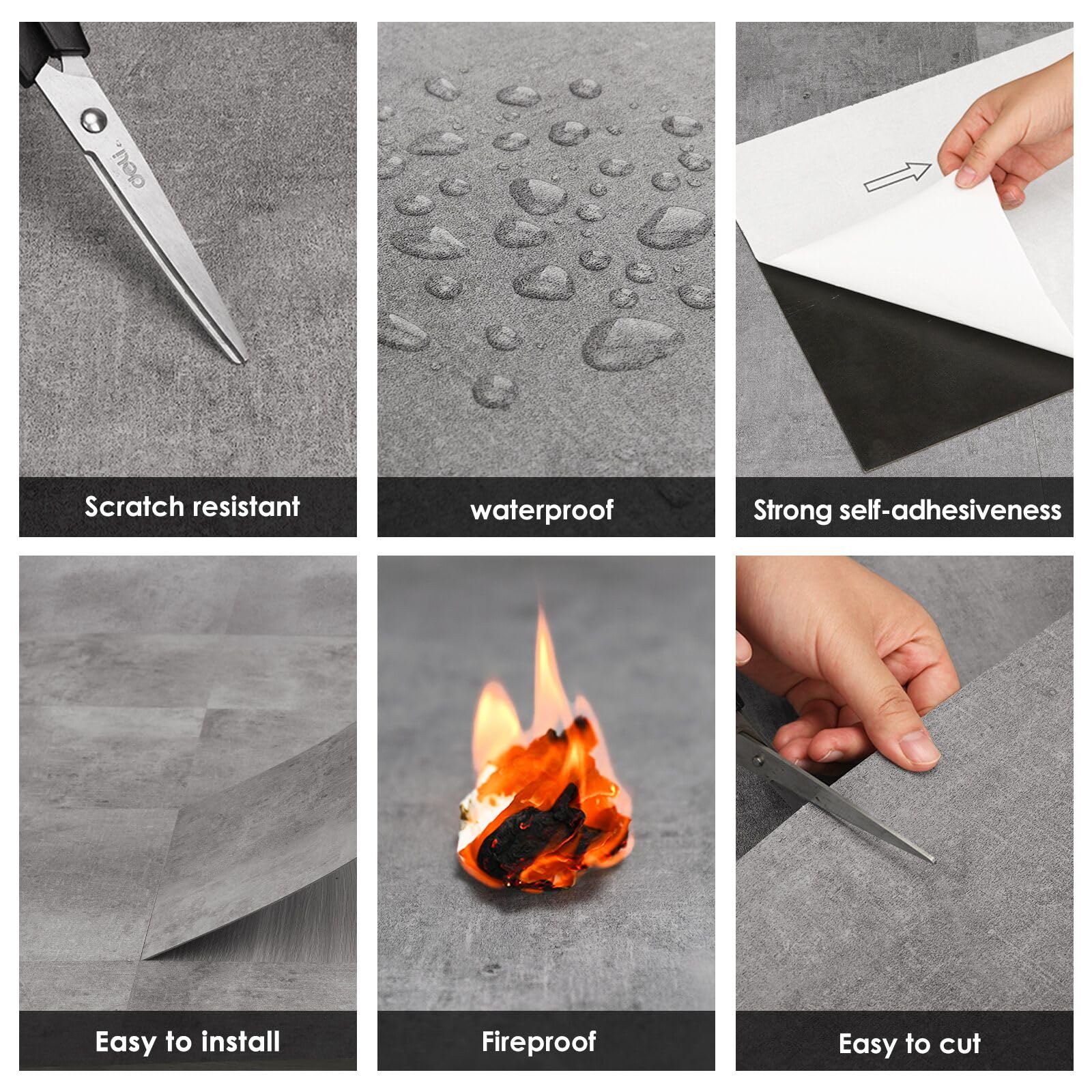 deli

Scratch resistant

waterproof

Strong self-adhesiveness

Easy to install

Fireproof

Easy to cut