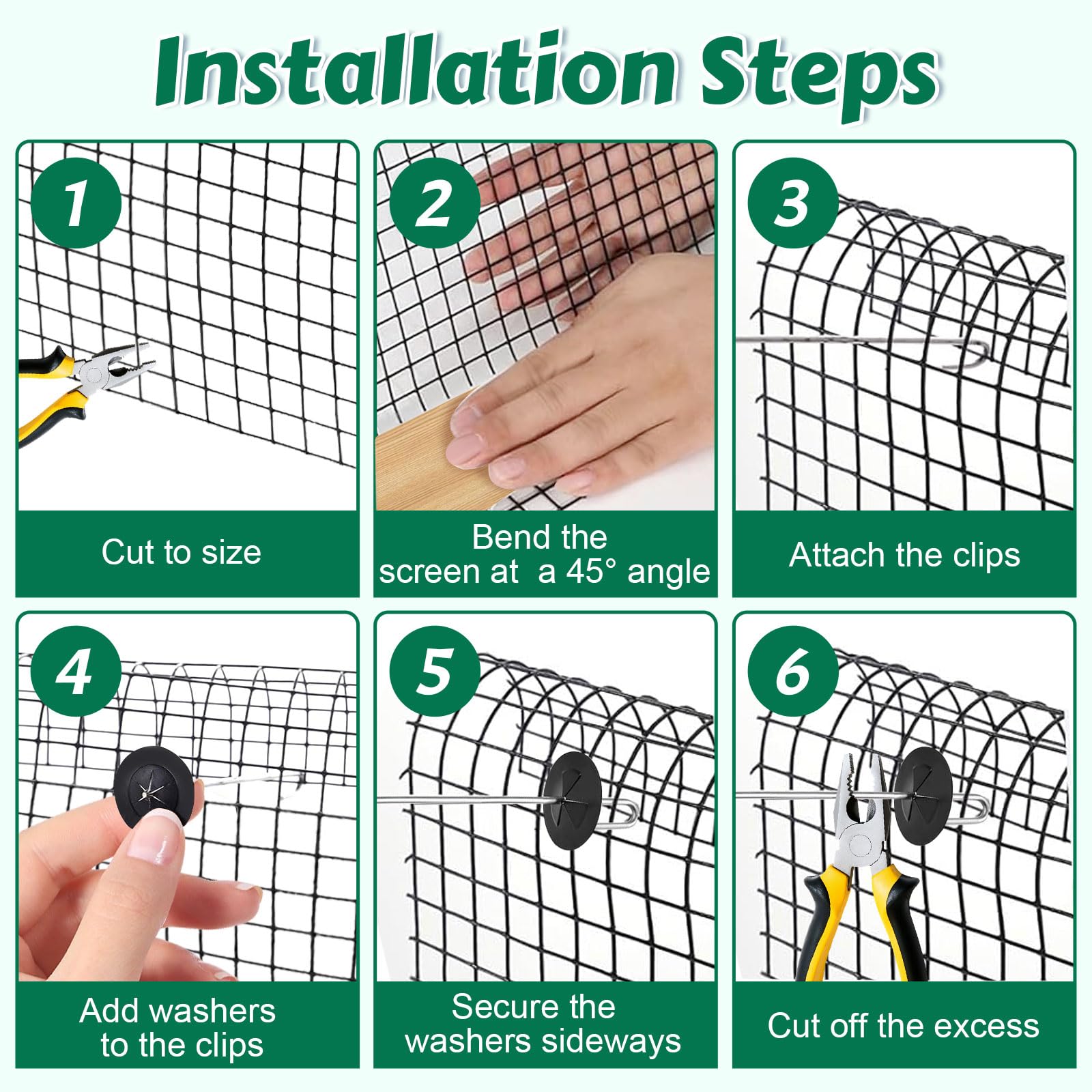 Installation Steps

1
Cut to size

2
Bend the screen at a 45° angle

3
Attach the clips

4
Add washers to the clips

5
Secure the washers sideways

6
Cut off the excess