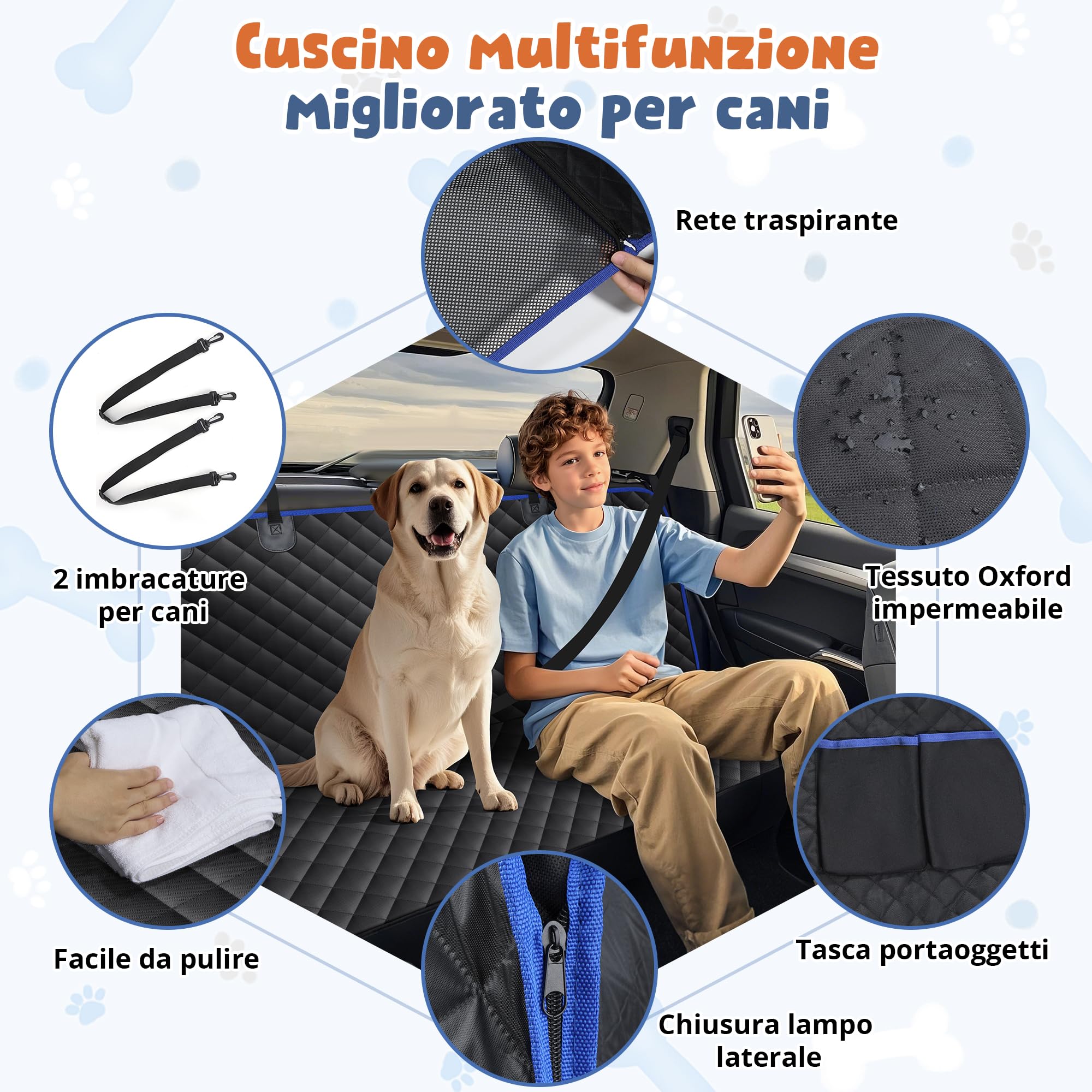 Cuscino Multifunzione
Migliorato per cani

Rete traspirante

2 imbracature per cani

Tessuto Oxford impermeabile

Facile da pulire

Tasca portaoggetti

Chiusura lampo laterale