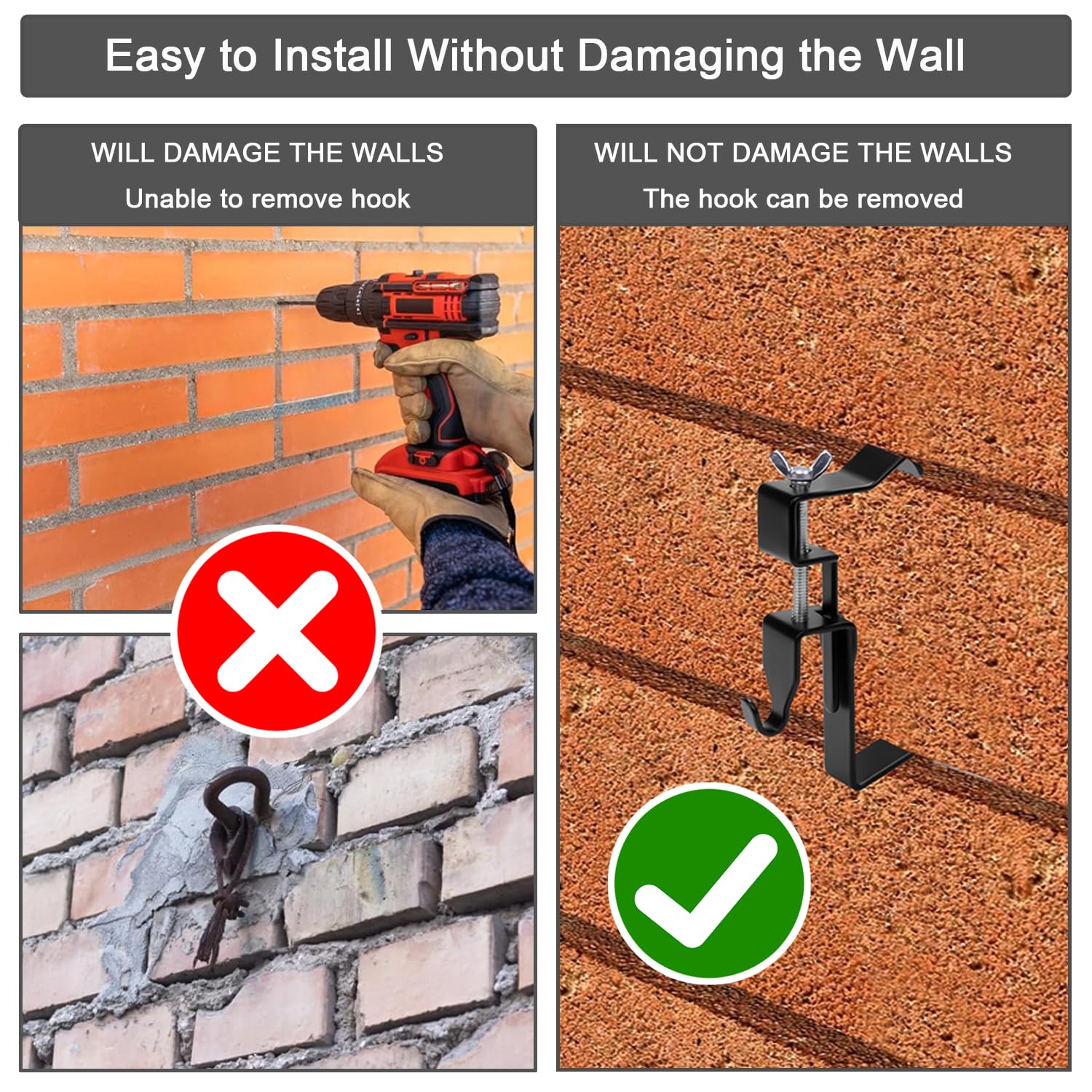 Easy to Install Without Damaging the Wall

WILL DAMAGE THE WALLS
Unable to remove hook

WILL NOT DAMAGE THE WALLS
The hook can be removed