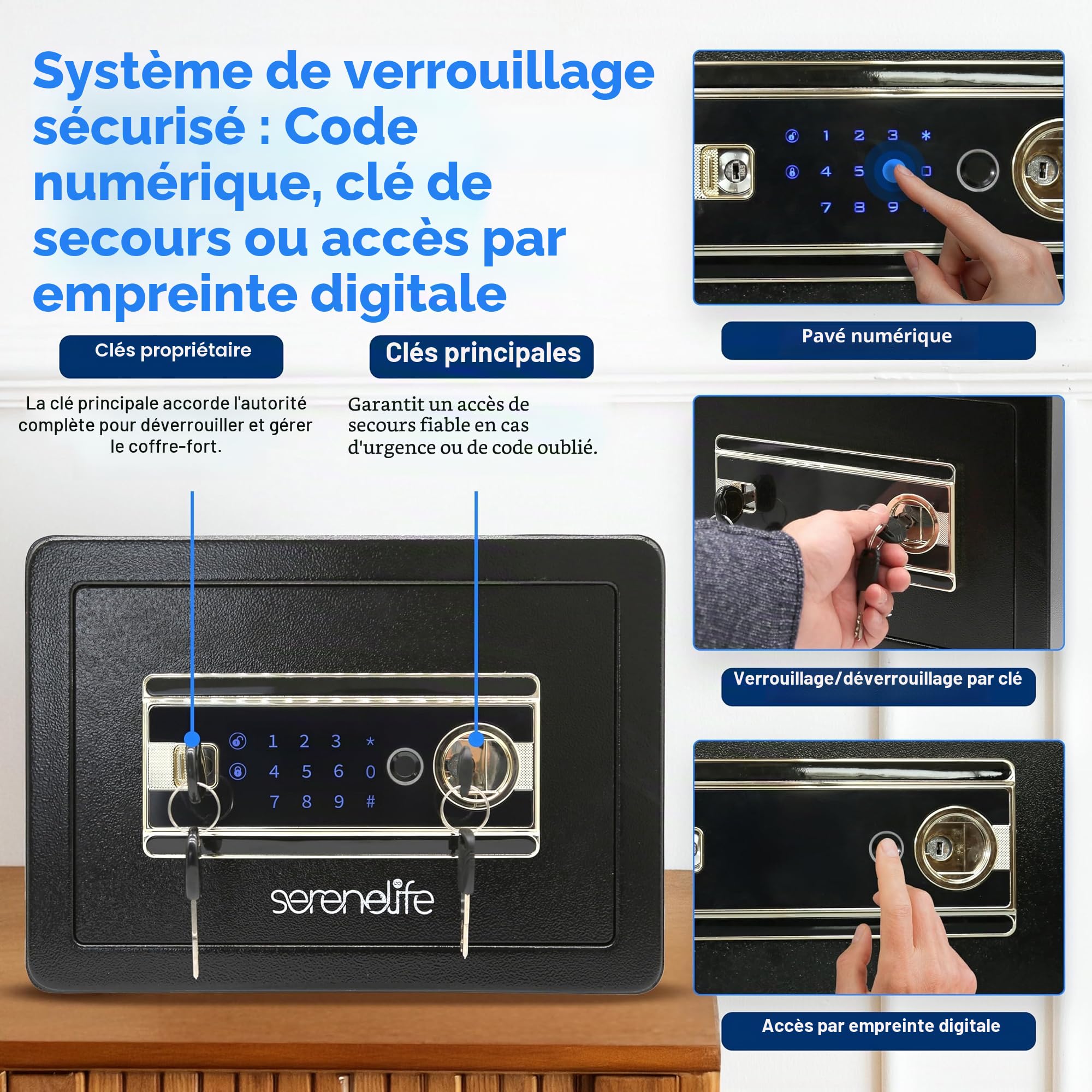 Système de verrouillage sécurisé : Code numérique, clé de secours ou accès par empreinte digitale

Clés propriétaire

La clé principale accorde l'autorité complète pour déverrouiller et gérer le coffre-fort.

Clés principales

Garantit un accès de secours fiable en cas d'urgence ou de code oublié.

1 2 3 *
4 5 6 0
7 8 9 #

serenelife

1 2 3 *
4 5 0
7 8 9

Pavé numérique

Verrouillage/déverrouillage par clé

Accès par empreinte digitale