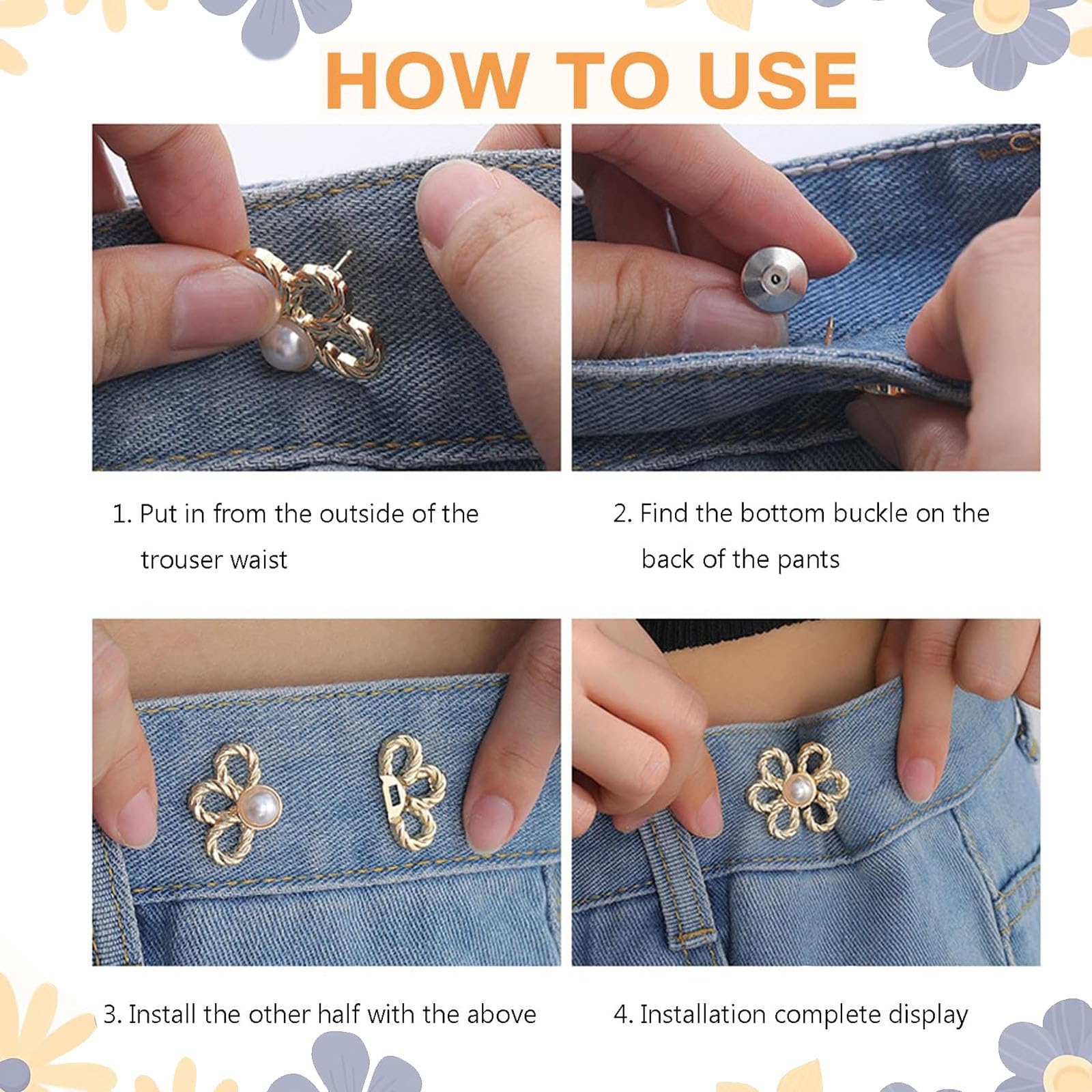 HOW TO USE

1. Put in from the outside of the trouser waist

2. Find the bottom buckle on the back of the pants

3. Install the other half with the above

4. Installation complete display