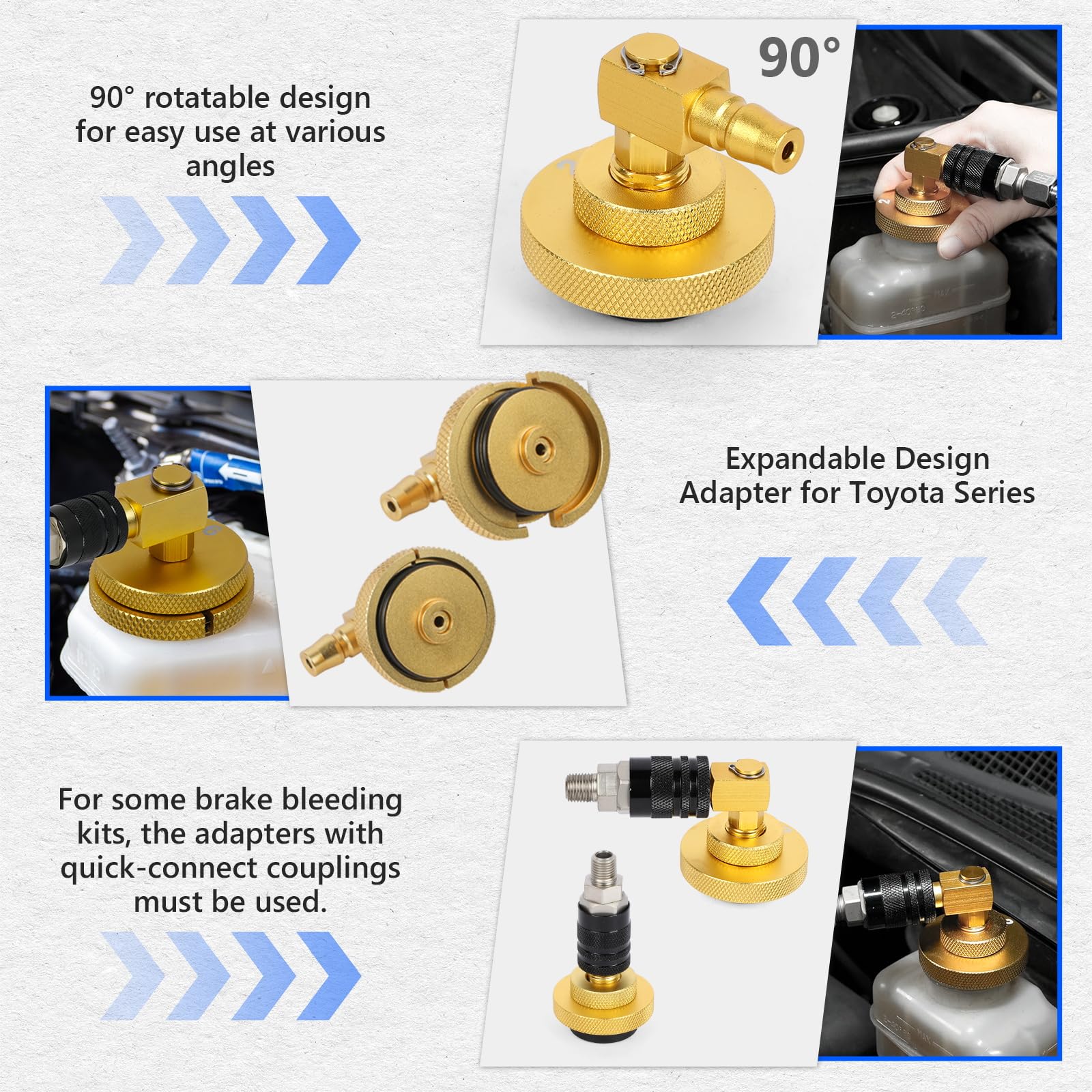 90° rotatable design for easy use at various angles

90°

Expandable Design Adapter for Toyota Series

For some brake bleeding kits, the adapters with quick-connect couplings must be used.