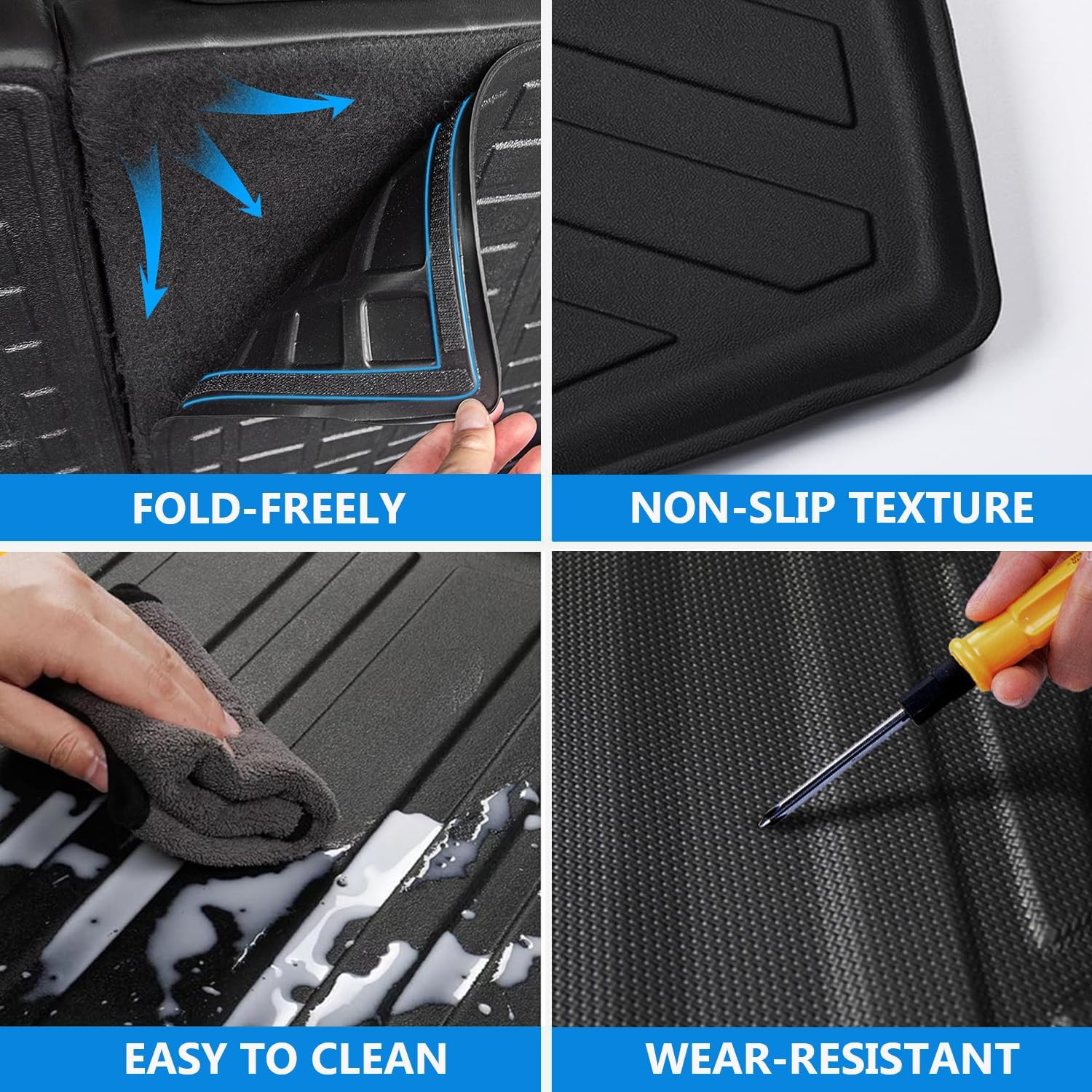 FOLD-FREELY

NON-SLIP TEXTURE

EASY TO CLEAN

WEAR-RESISTANT