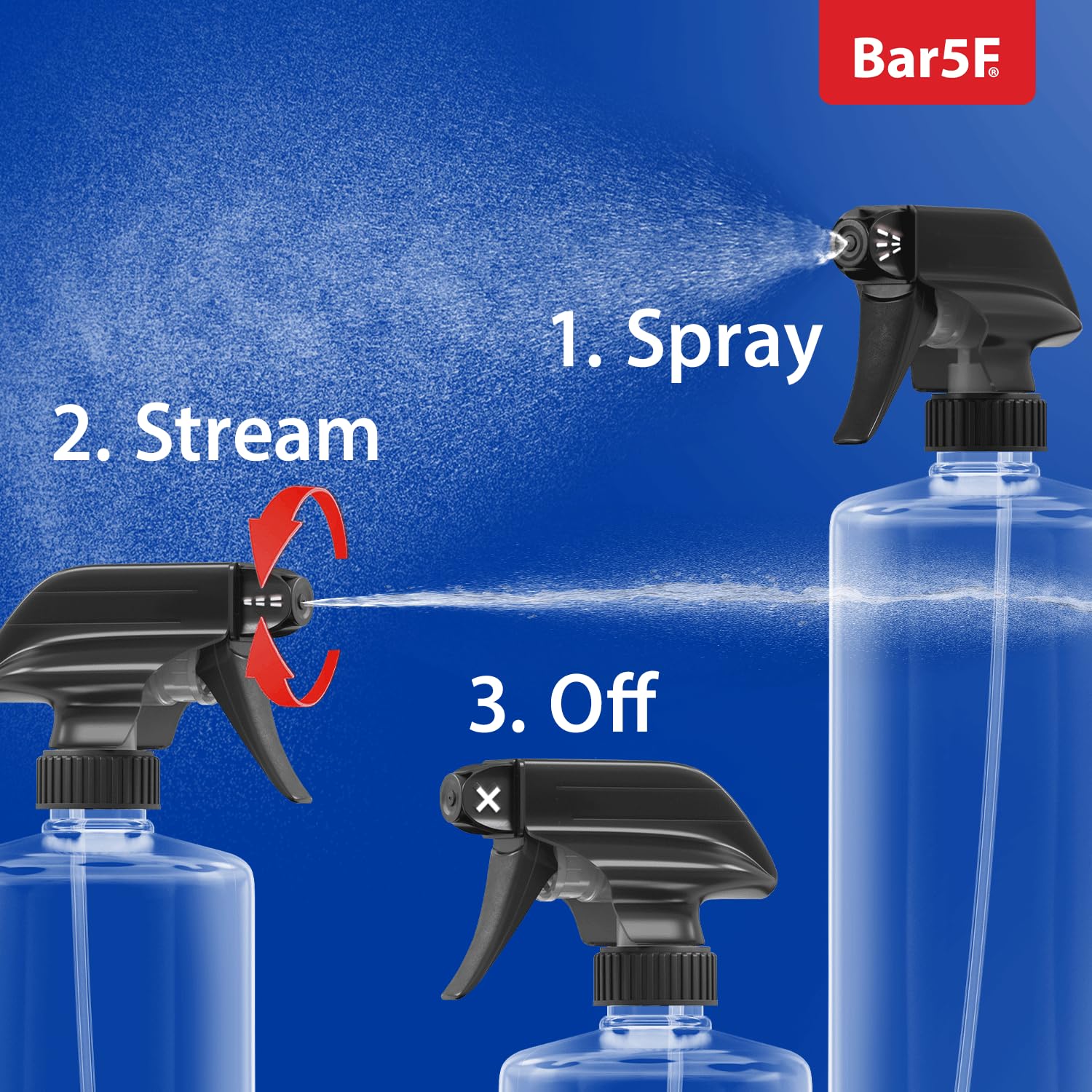 Bar5F®

1. Spray

2. Stream

3. Off