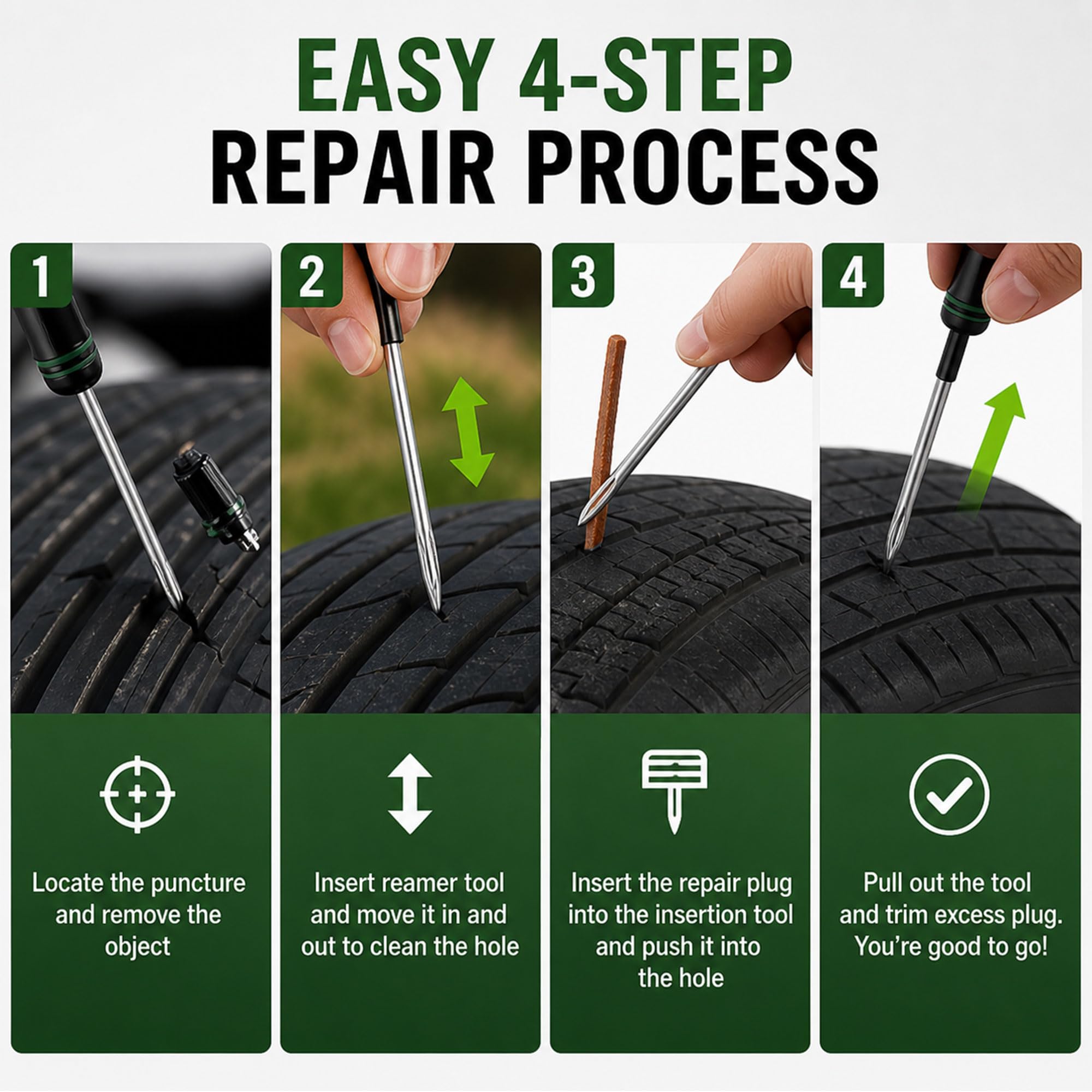 EASY 4-STEP
REPAIR PROCESS

1

Locate the puncture and remove the object

2

Insert reamer tool and move it in and out to clean the hole

3

Insert the repair plug into the insertion tool and push it into the hole

4

Pull out the tool and trim excess plug. You're good to go!