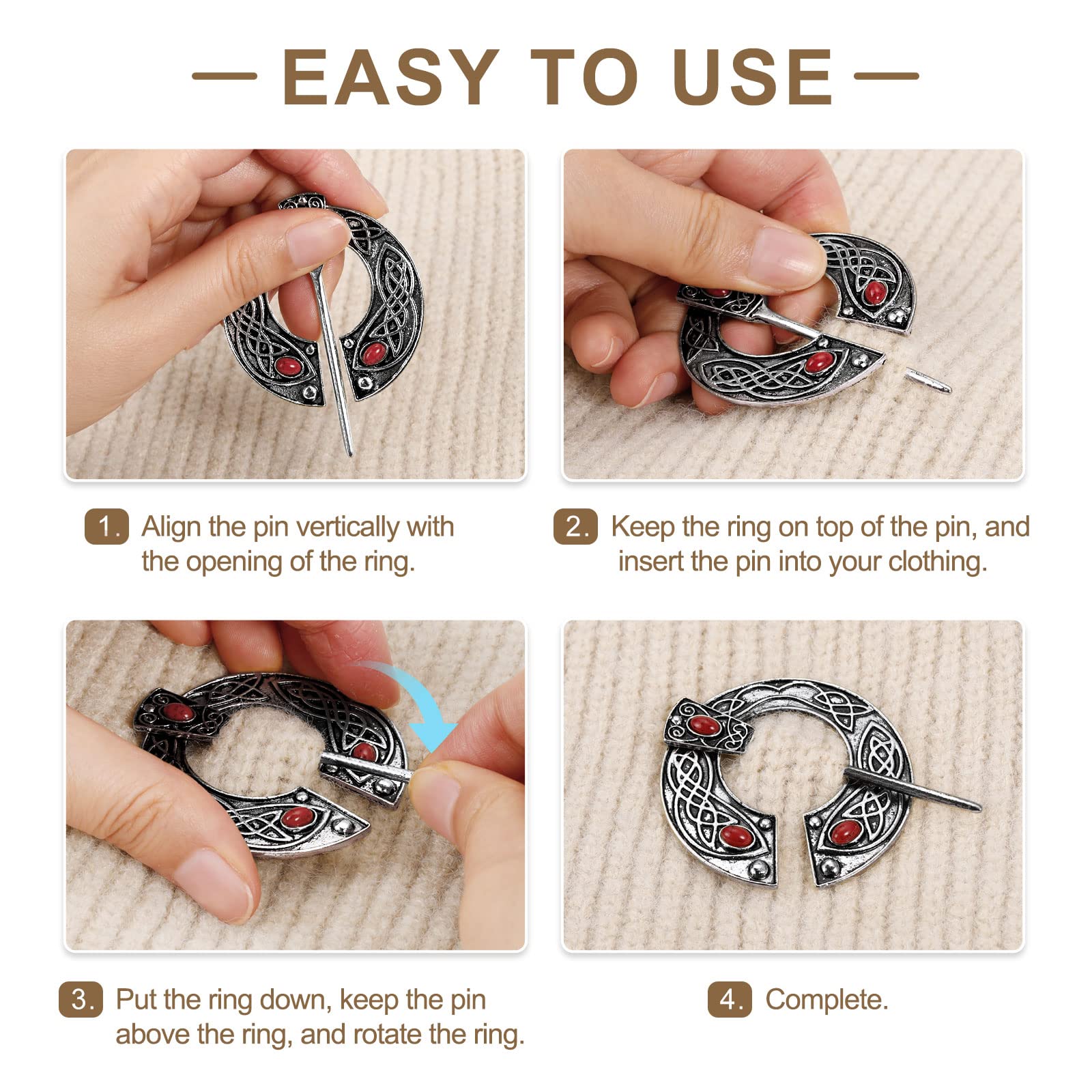 — EASY TO USE —

1. Align the pin vertically with the opening of the ring.

2. Keep the ring on top of the pin, and insert the pin into your clothing.

3. Put the ring down, keep the pin above the ring, and rotate the ring.

4. Complete.