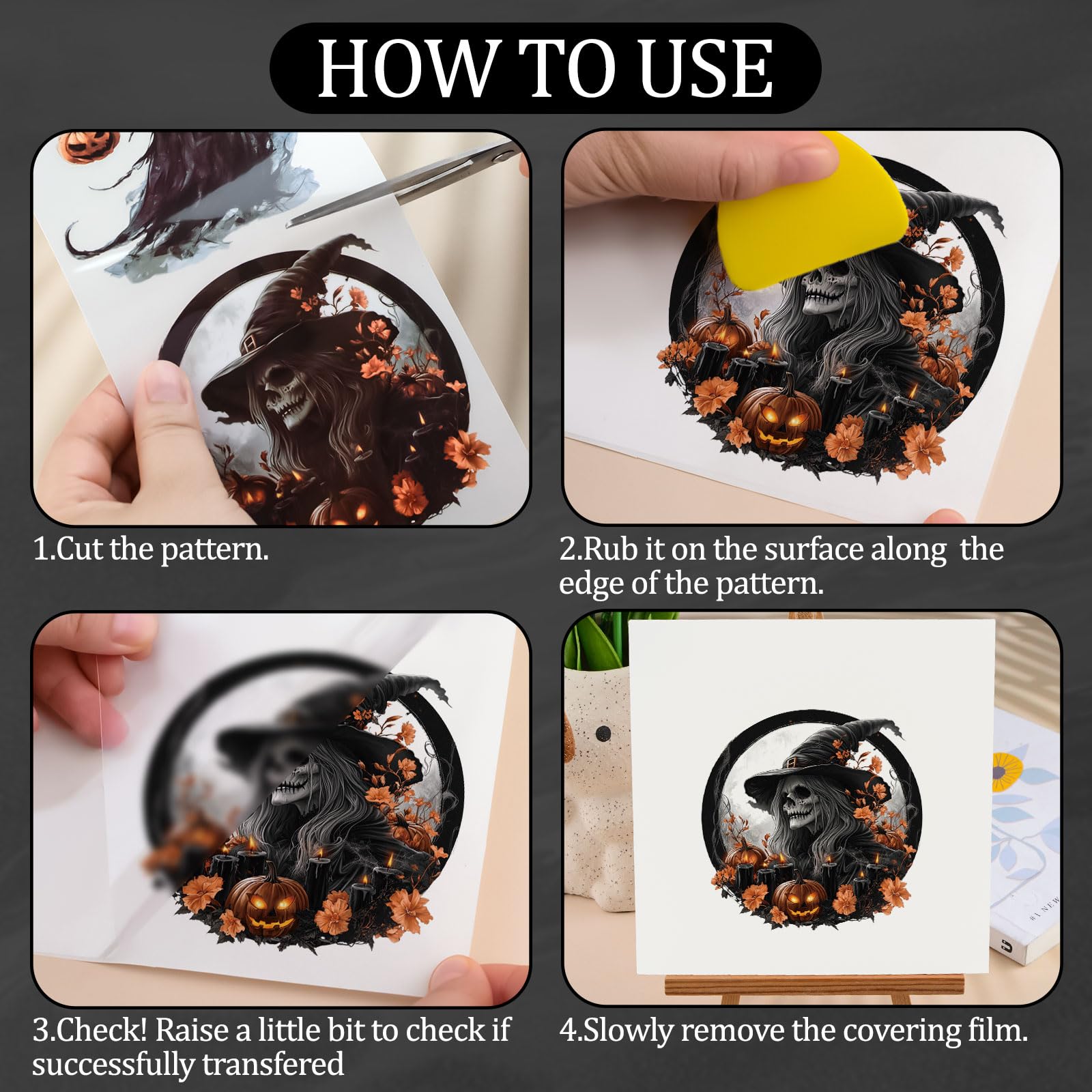 HOW TO USE

1.Cut the pattern.

2.Rub it on the surface along the edge of the pattern.

3.Check! Raise a little bit to check if successfully transfered

4.Slowly remove the covering film.